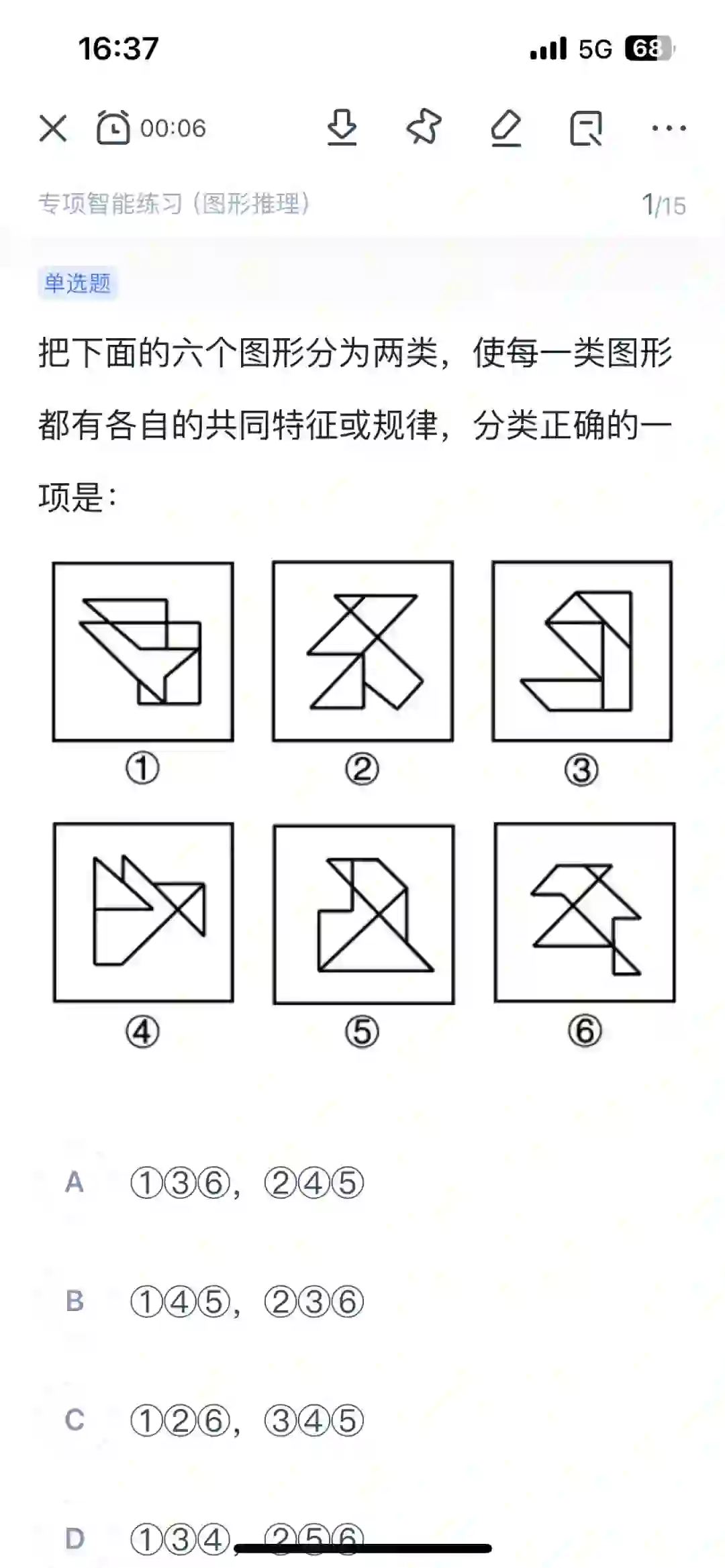 16:37
5G 68

00:06

专项智能练习（图形推理）
1/15

单选题

把下面的六个图形分为两类，使每一类图形都有各自的共同特征或规律，分类正确的一项是：

①
②
③
④
⑤
⑥

A ①③⑥，②④⑤

B ①④⑤，②③⑥

C ①②⑥，③④⑤

D ①③④，②⑤⑥