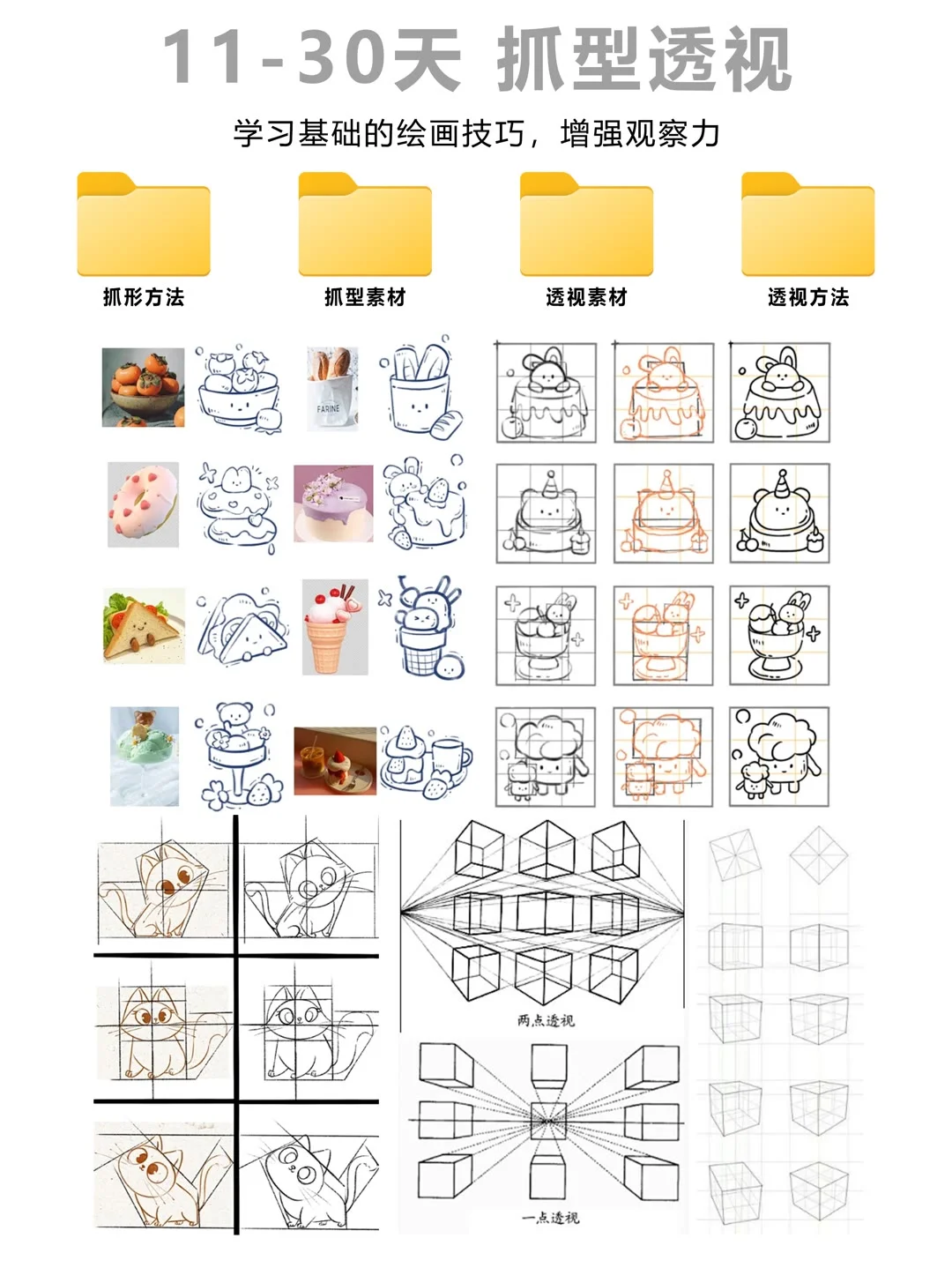 11-30天 抓型透视

学习基础的绘画技巧，增强观察力

抓形方法

抓型素材

透视素材

透视方法

FARINE

两点透视

一点透视