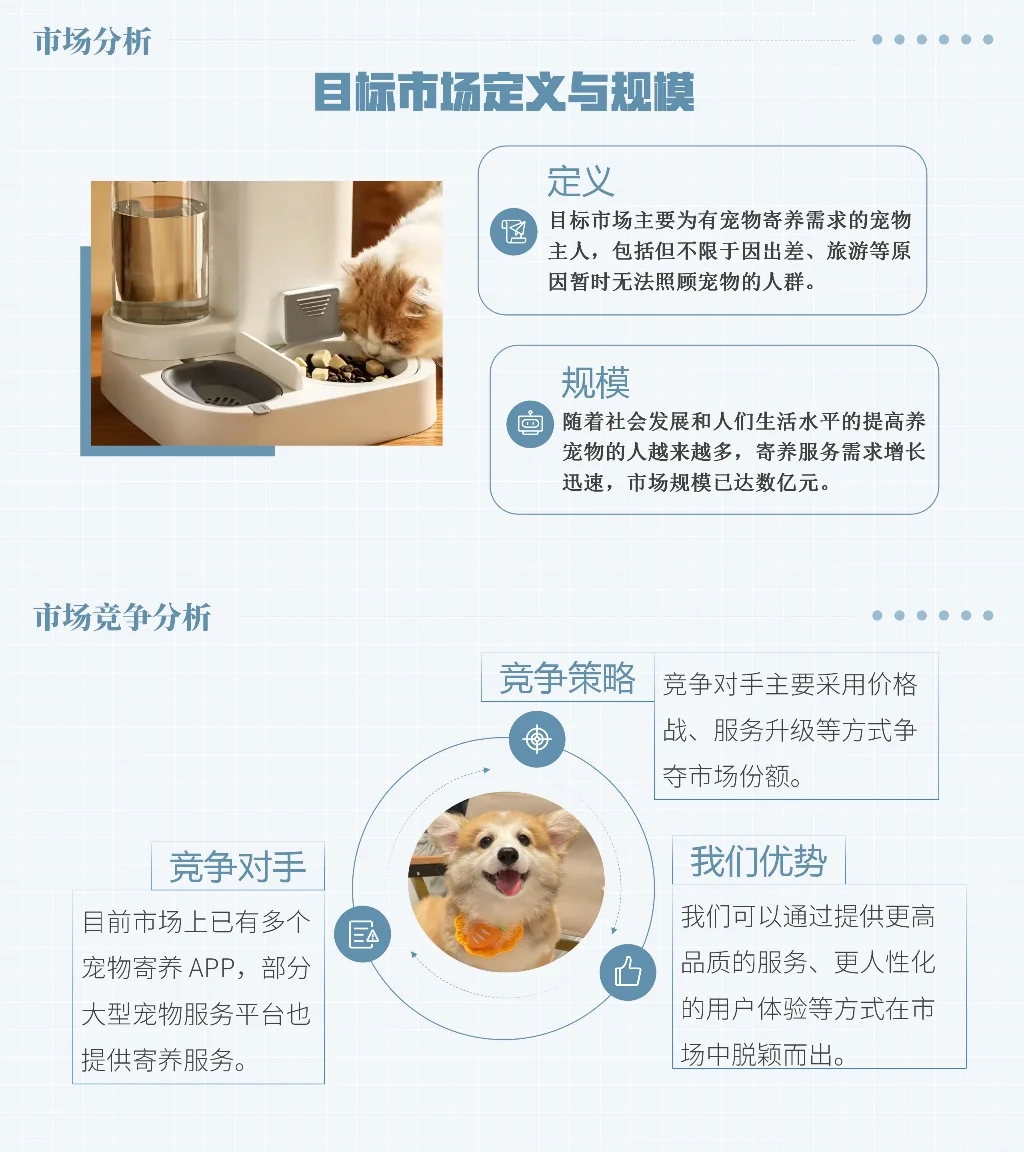 市场分析

目标市场定义与规模

定义
目标市场主要为有宠物寄养需求的宠物主人，包括但不限于因出差、旅游等原因暂时无法照顾宠物的人群。

规模
随着社会发展和人们生活水平的提高养宠物的人越来越多，寄养服务需求增长迅速，市场规模已达数亿元。

市场竞争分析

竞争策略
竞争对手主要采用价格战、服务升级等方式争夺市场份额。

竞争对手
目前市场上已有多个宠物寄养 APP，部分大型宠物服务平台也提供寄养服务。

我们优势
我们可以通过提供更高品质的服务、更人性化的用户体验等方式在市场中脱颖而出。