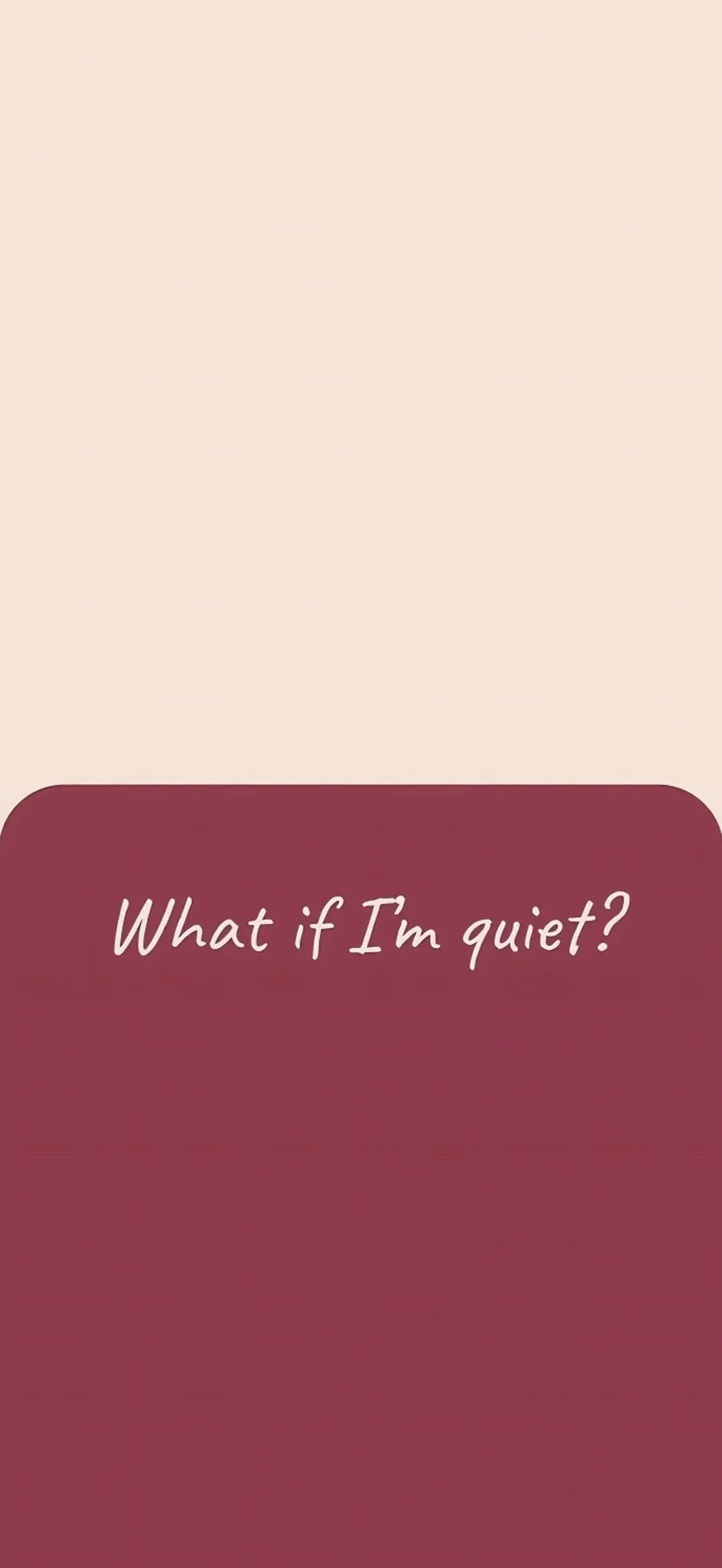 What if I'm quiet?