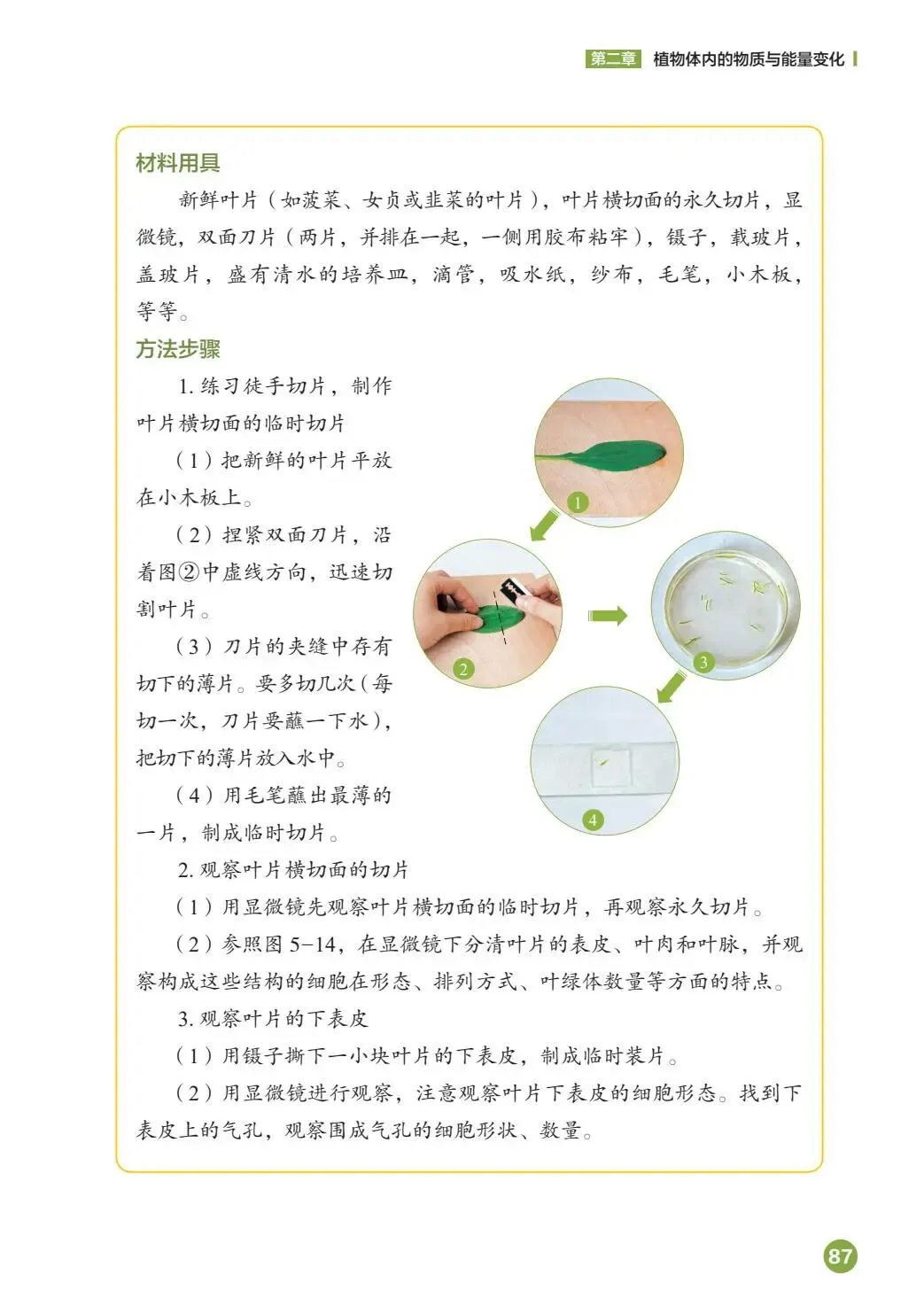 第二章 植物体内的物质与能量变化

材料用具

新鲜叶片（如菠菜、女贞或韭菜的叶片），叶片横切面的永久切片，显微镜，双面刀片（两片，并排在一起，一侧用胶布粘牢），镊子，载玻片，盖玻片，盛有清水的培养皿，滴管，吸水纸，纱布，毛笔，小木板，等等。

方法步骤

1. 练习徒手切片，制作叶片横切面的临时切片

（1）把新鲜的叶片平放在小木板上。

（2）捏紧双面刀片，沿着图②中虚线方向，迅速切割叶片。

（3）刀片的夹缝中存有切下的薄片。要多切几次（每切一次，刀片要蘸一下水），把切下的薄片放入水中。

（4）用毛笔蘸出最薄的一片，制成临时切片。

①

②

③

④

2. 观察叶片横切面的切片

（1）用显微镜先观察叶片横切面的临时切片，再观察永久切片。

（2）参照图 5-14，在显微镜下分清叶片的表皮、叶肉和叶脉，并观察构成这些结构的细胞在形态、排列方式、叶绿体数量等方面的特点。

3. 观察叶片的下表皮

（1）用镊子撕下一小块叶片的下表皮，制成临时装片。

（2）用显微镜进行观察，注意观察叶片下表皮的细胞形态。找到下表皮上的气孔，观察围成气孔的细胞形状、数量。

87