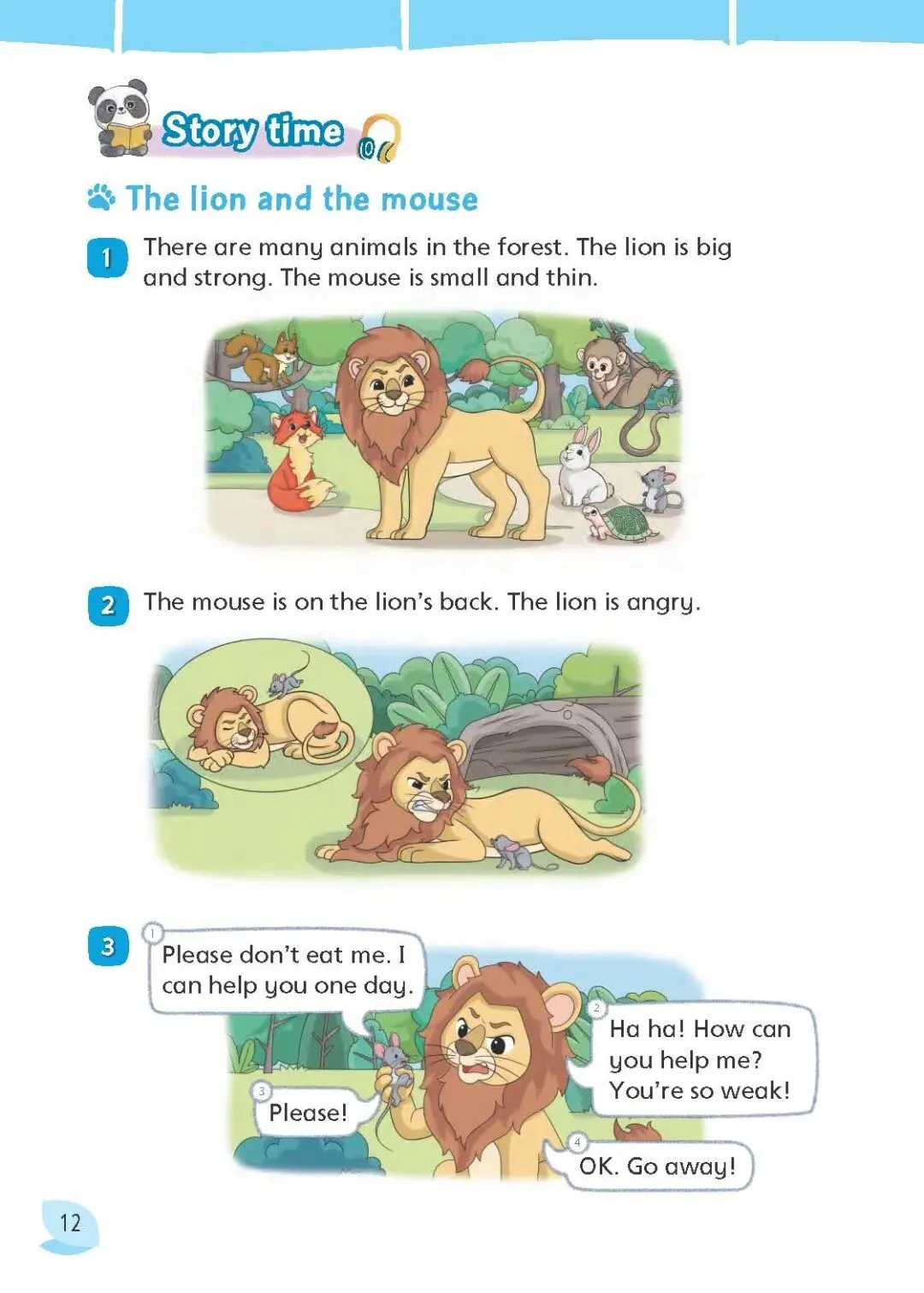 Story time

The lion and the mouse

1 There are many animals in the forest. The lion is big and strong. The mouse is small and thin.

2 The mouse is on the lion's back. The lion is angry.

3
1 Please don't eat me. I can help you one day.

2 Ha ha! How can you help me? You're so weak!

3 Please!

4 OK. Go away!

12