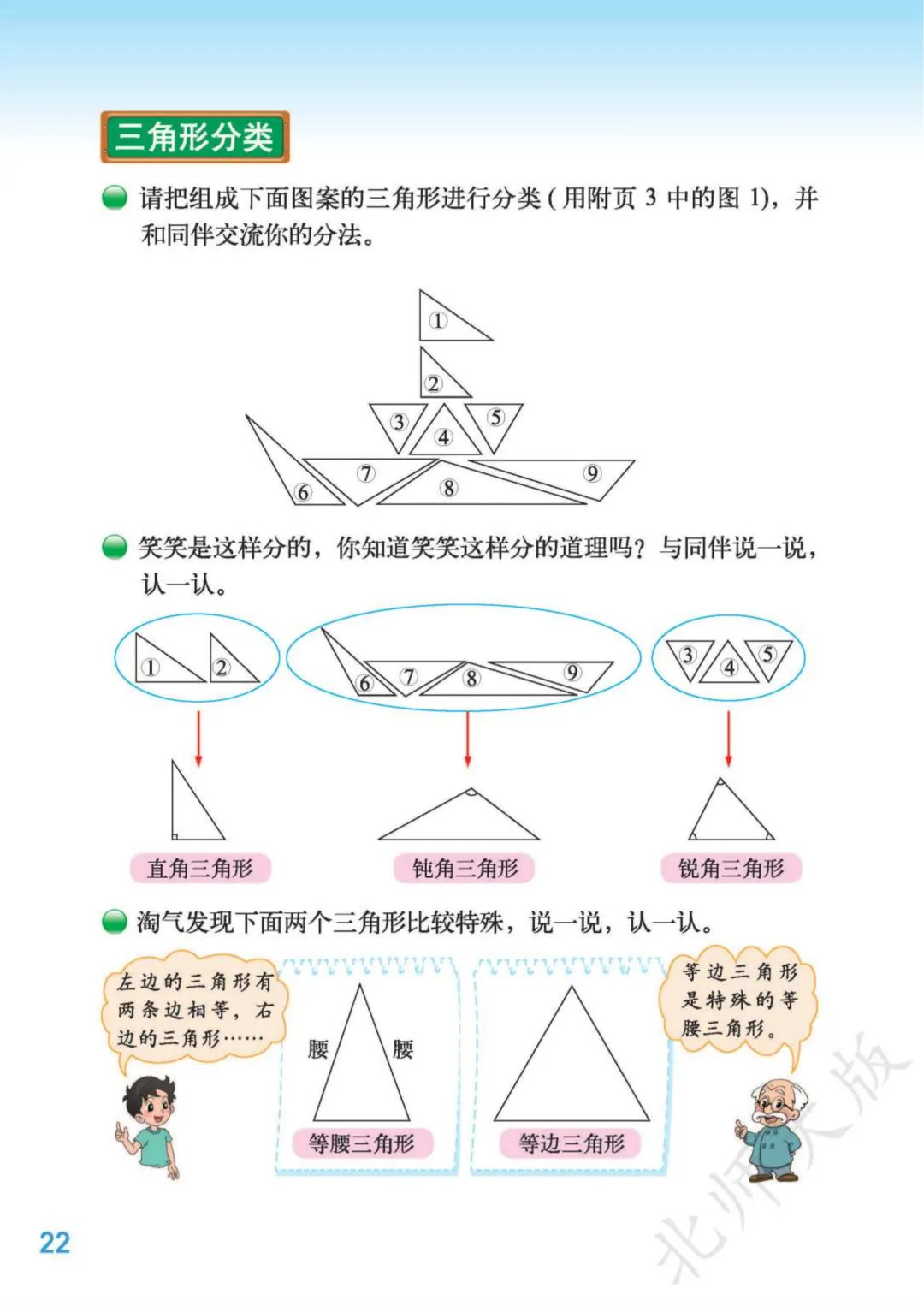 三角形分类

请把组成下面图案的三角形进行分类（用附页 3 中的图 1），并和同伴交流你的分法。

①
②
③
④
⑤
⑥
⑦
⑧
⑨

笑笑是这样分的，你知道笑笑这样分的道理吗？与同伴说一说，认一认。

①
②
⑥
⑦
⑧
⑨
③
④
⑤

直角三角形

钝角三角形

锐角三角形

淘气发现下面两个三角形比较特殊，说一说，认一认。

左边的三角形有两条边相等，右边的三角形……

腰

腰

等腰三角形

等边三角形

等边三角形是特殊的等腰三角形。

22

北师大版