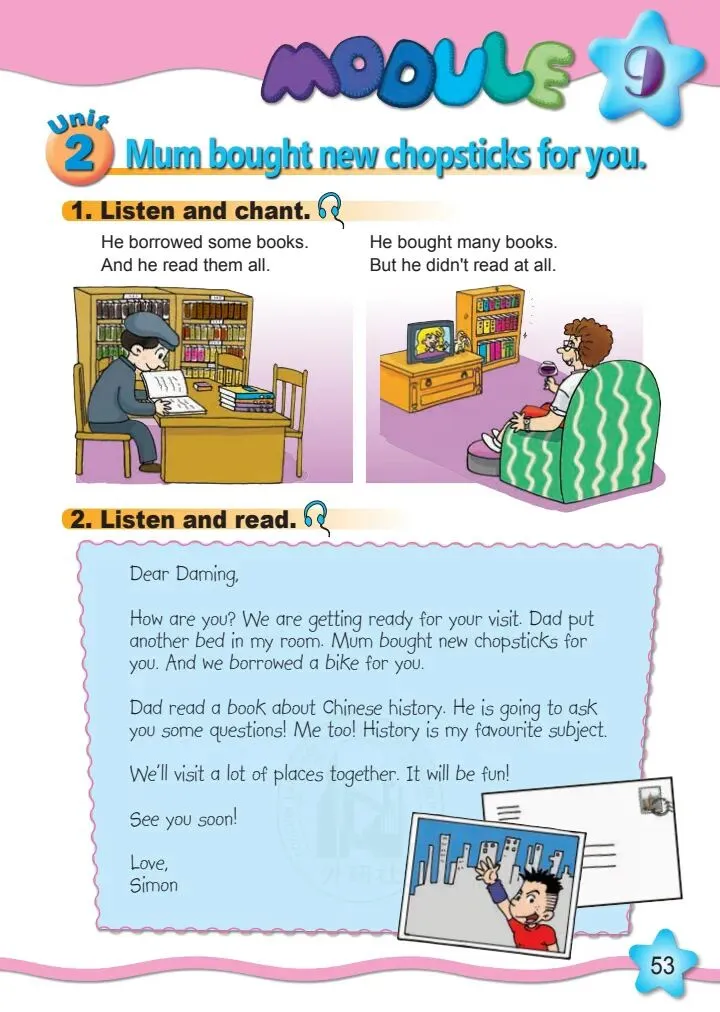 MODULE 9

Unit 2 Mum bought new chopsticks for you.

1. Listen and chant.

He borrowed some books.
And he read them all.

He bought many books.
But he didn't read at all.

2. Listen and read.

Dear Daming,

How are you? We are getting ready for your visit. Dad put another bed in my room. Mum bought new chopsticks for you. And we borrowed a bike for you.

Dad read a book about Chinese history. He is going to ask you some questions! Me too! History is my favourite subject.

We'll visit a lot of places together. It will be fun!

See you soon!

Love,
Simon

53