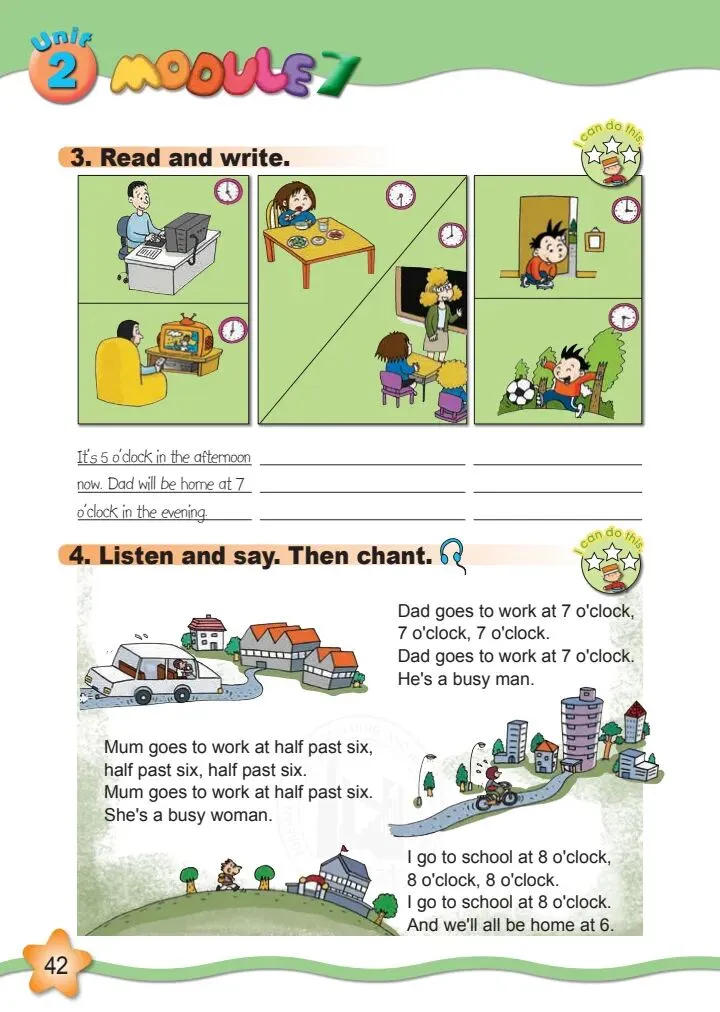 Unit 2 MODULE 7

3. Read and write.

I can do this

It's 5 o'clock in the afternoon now. Dad will be home at 7 o'clock in the evening.

4. Listen and say. Then chant.

I can do this

Dad goes to work at 7 o'clock,
7 o'clock, 7 o'clock.
Dad goes to work at 7 o'clock.
He's a busy man.

Mum goes to work at half past six,
half past six, half past six.
Mum goes to work at half past six.
She's a busy woman.

I go to school at 8 o'clock,
8 o'clock, 8 o'clock.
I go to school at 8 o'clock.
And we'll all be home at 6.

42