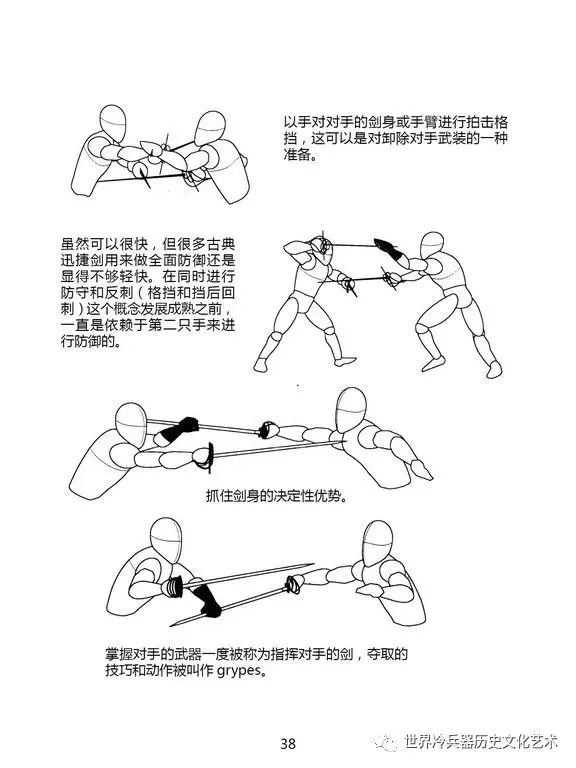 以手对对手的剑身或手臂进行拍击格挡，这可以是对卸除对手武装的一种准备。

虽然可以很快，但很多古典迅捷剑用来做全面防御还是显得不够轻快。在同时进行防守和反刺（格挡和挡后回刺）这个概念发展成熟之前，一直是依赖于第二只手来进行防御的。

抓住剑身的决定性优势。

掌握对手的武器一度被称为指挥对手的剑，夺取的技巧和动作被叫作 grypes。

38

世界冷兵器历史文化艺术