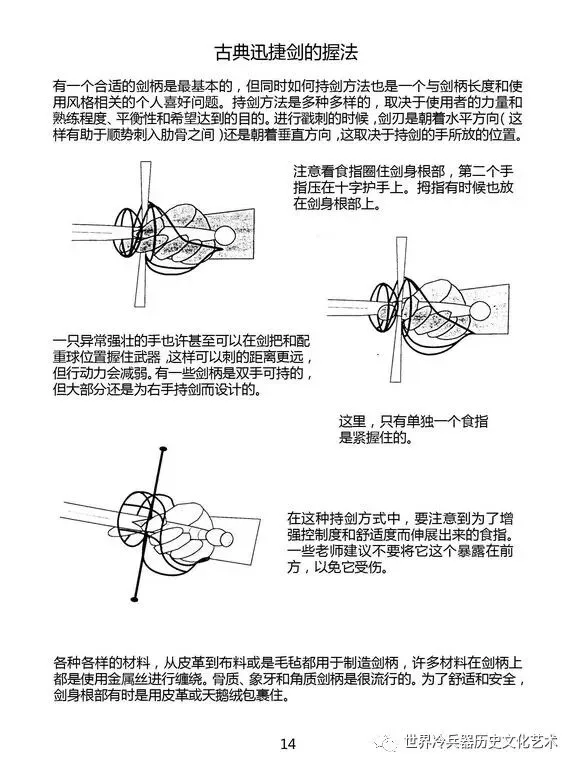 古典迅捷剑的握法

有一个合适的剑柄是最基本的，但同时如何持剑方法也是一个与剑柄长度和使用风格相关的个人喜好问题。持剑方法是多种多样的，取决于使用者的力量和熟练程度、平衡性和希望达到的目的。进行戳刺的时候，剑刃是朝着水平方向（这样有助于顺势刺入肋骨之间）还是朝着垂直方向，这取决于持剑的手所放的位置。

注意看食指圈住剑身根部，第二个手指压在十字护手上。拇指有时候也放在剑身根部上。

一只异常强壮的手也许甚至可以在剑把和配重球位置握住武器，这样可以刺的距离更远，但行动力会减弱。有一些剑柄是双手可持的，但大部分还是为右手持剑而设计的。

这里，只有单独一个食指是紧握住的。

在这种持剑方式中，要注意到为了增强控制度和舒适度而伸展出来的食指。一些老师建议不要将它这个暴露在前方，以免它受伤。

各种各样的材料，从皮革到布料或是毛毡都用于制造剑柄，许多材料在剑柄上都是使用金属丝进行缠绕。骨质、象牙和角质剑柄是很流行的。为了舒适和安全，剑身根部有时是用皮革或天鹅绒包裹住。

14

世界冷兵器历史文化艺术