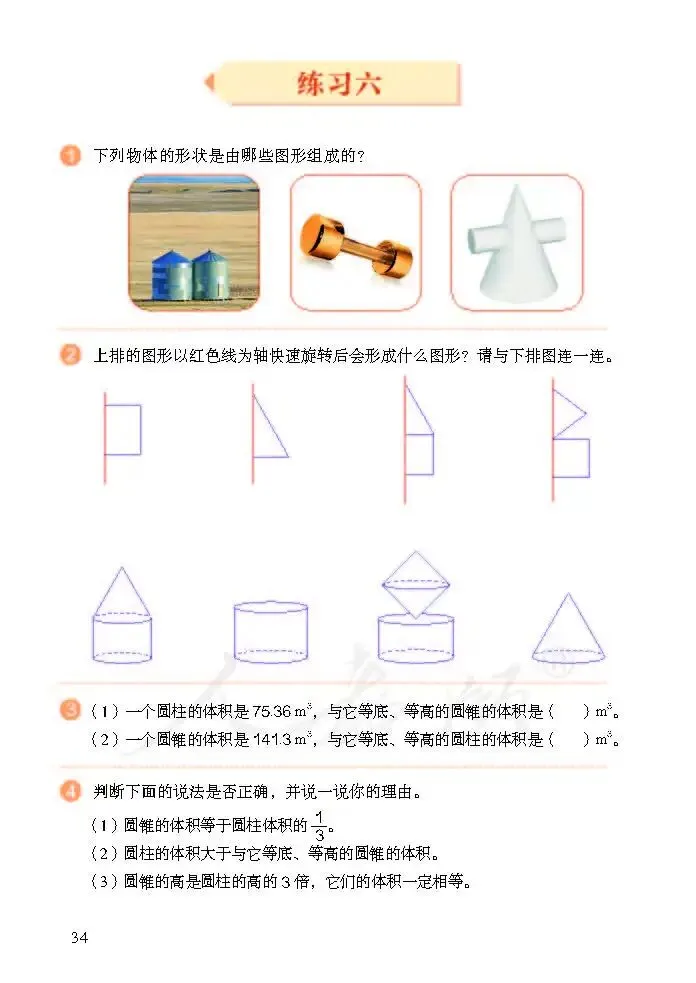 练习六

1 下列物体的形状是由哪些图形组成的？

2 上排的图形以红色线为轴快速旋转后会形成什么图形？请与下排图连一连。

3 （1）一个圆柱的体积是 75.36 $m^3$，与它等底、等高的圆锥的体积是（　）$m^3$。
（2）一个圆锥的体积是 141.3 $m^3$，与它等底、等高的圆柱的体积是（　）$m^3$。

4 判断下面的说法是否正确，并说一说你的理由。
（1）圆锥的体积等于圆柱体积的 $\frac{1}{3}$。
（2）圆柱的体积大于与它等底、等高的圆锥的体积。
（3）圆锥的高是圆柱的高的 3 倍，它们的体积一定相等。

34