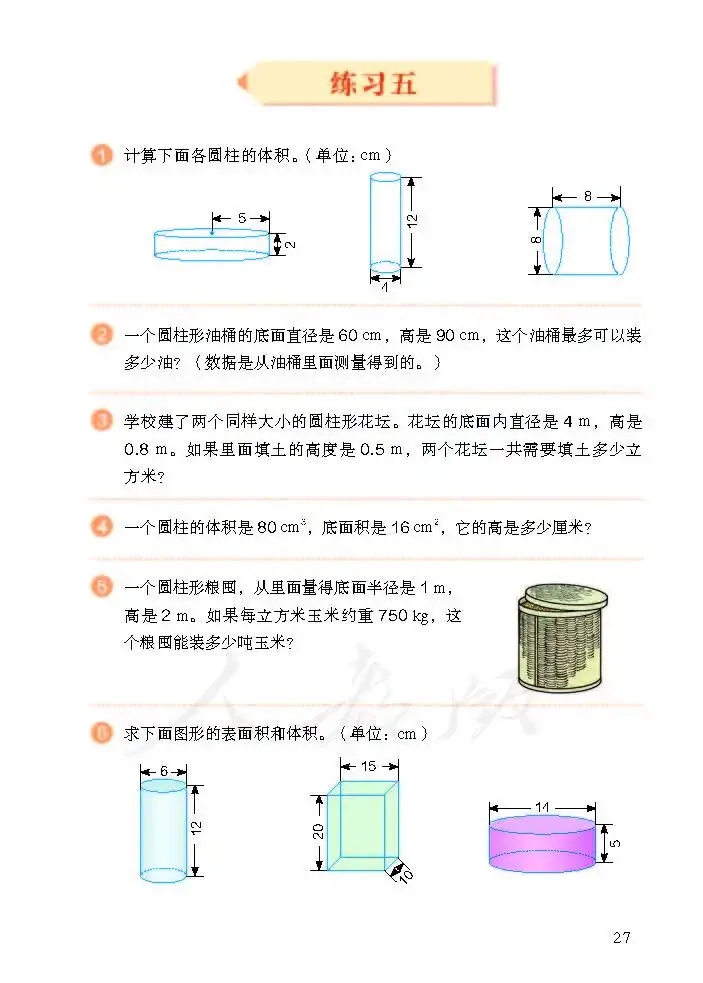 练习五

1 计算下面各圆柱的体积。(单位：cm)

5
2
12
4
8
8

2 一个圆柱形油桶的底面直径是 60 cm，高是 90 cm，这个油桶最多可以装多少油？（数据是从油桶里面测量得到的。）

3 学校建了两个同样大小的圆柱形花坛。花坛的底面内直径是 4 m，高是 0.8 m。如果里面填土的高度是 0.5 m，两个花坛一共需要填土多少立方米？

4 一个圆柱的体积是 80 $cm^3$，底面积是 16 $cm^2$，它的高是多少厘米？

5 一个圆柱形粮囤，从里面量得底面半径是 1 m，高是 2 m。如果每立方米玉米约重 750 kg，这个粮囤能装多少吨玉米？

人教版

6 求下面图形的表面积和体积。（单位：cm）

6
12
15
20
10
14
5

27