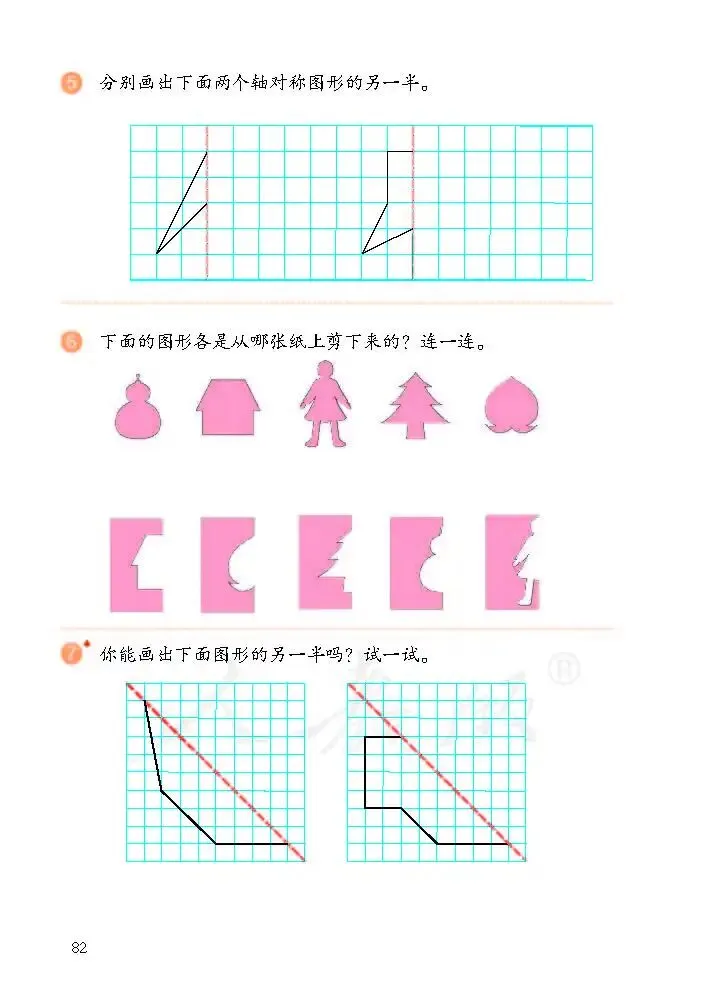 5 分别画出下面两个轴对称图形的另一半。

6 下面的图形各是从哪张纸上剪下来的？连一连。

7 你能画出下面图形的另一半吗？试一试。

82