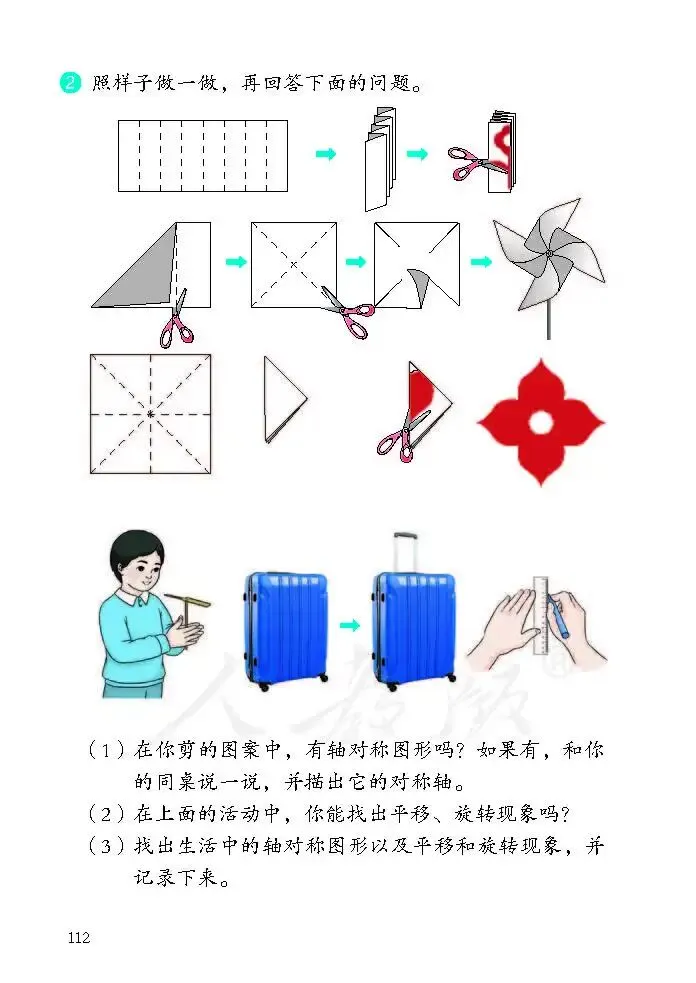 2 照样子做一做，再回答下面的问题。

人教版

（1）在你剪的图案中，有轴对称图形吗？如果有，和你的同桌说一说，并描出它的对称轴。

（2）在上面的活动中，你能找出平移、旋转现象吗？

（3）找出生活中的轴对称图形以及平移和旋转现象，并记录下来。

112