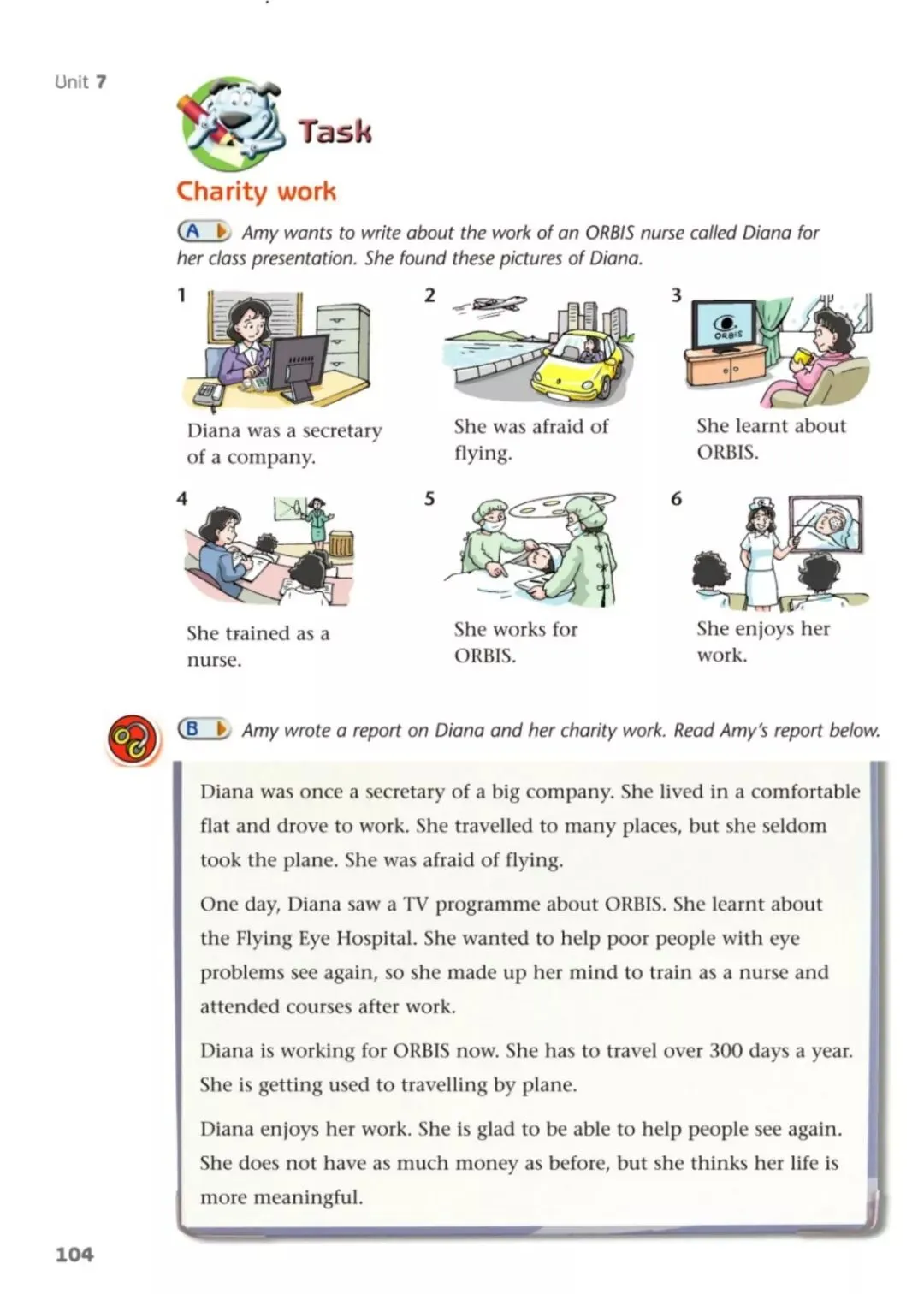 Unit 7

Task

Charity work

A Amy wants to write about the work of an ORBIS nurse called Diana for her class presentation. She found these pictures of Diana.

1

Diana was a secretary of a company.

2

She was afraid of flying.

3

ORBIS

She learnt about ORBIS.

4

She trained as a nurse.

5

She works for ORBIS.

6

She enjoys her work.

B Amy wrote a report on Diana and her charity work. Read Amy's report below.

Diana was once a secretary of a big company. She lived in a comfortable flat and drove to work. She travelled to many places, but she seldom took the plane. She was afraid of flying.

One day, Diana saw a TV programme about ORBIS. She learnt about the Flying Eye Hospital. She wanted to help poor people with eye problems see again, so she made up her mind to train as a nurse and attended courses after work.

Diana is working for ORBIS now. She has to travel over 300 days a year. She is getting used to travelling by plane.

Diana enjoys her work. She is glad to be able to help people see again. She does not have as much money as before, but she thinks her life is more meaningful.

104