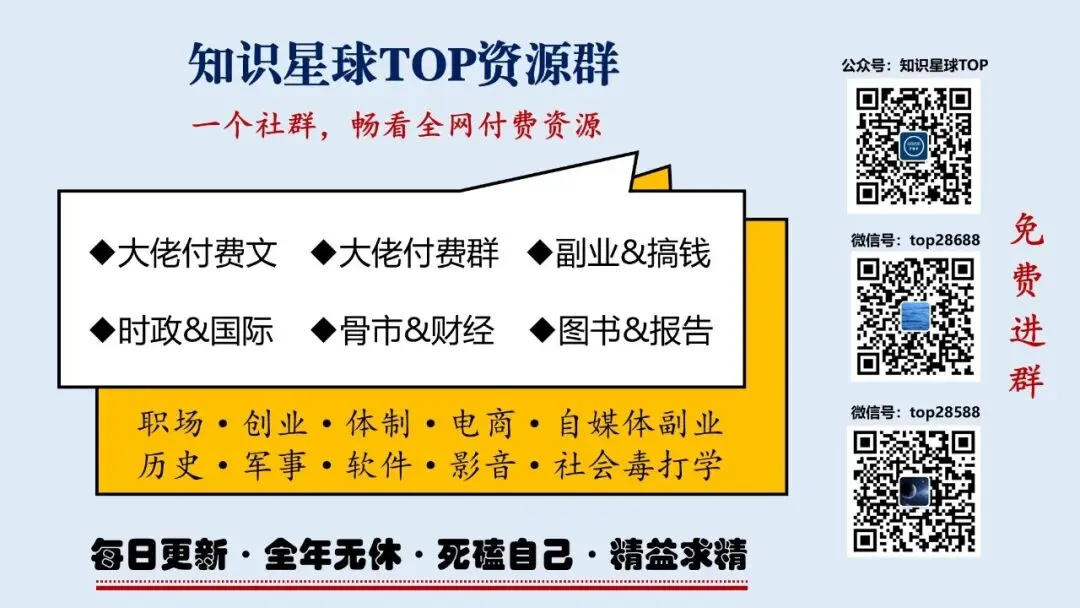 知识星球TOP资源群

一个社群，畅看全网付费资源

◆大佬付费文 ◆大佬付费群 ◆副业&搞钱

◆时政&国际 ◆骨市&财经 ◆图书&报告

职场 • 创业 • 体制 • 电商 • 自媒体副业
历史 • 军事 • 软件 • 影音 • 社会毒打学

每日更新 · 全年无休 · 死磕自己 · 精益求精

公众号：知识星球TOP

微信号：top28688

微信号：top28588

免费进群