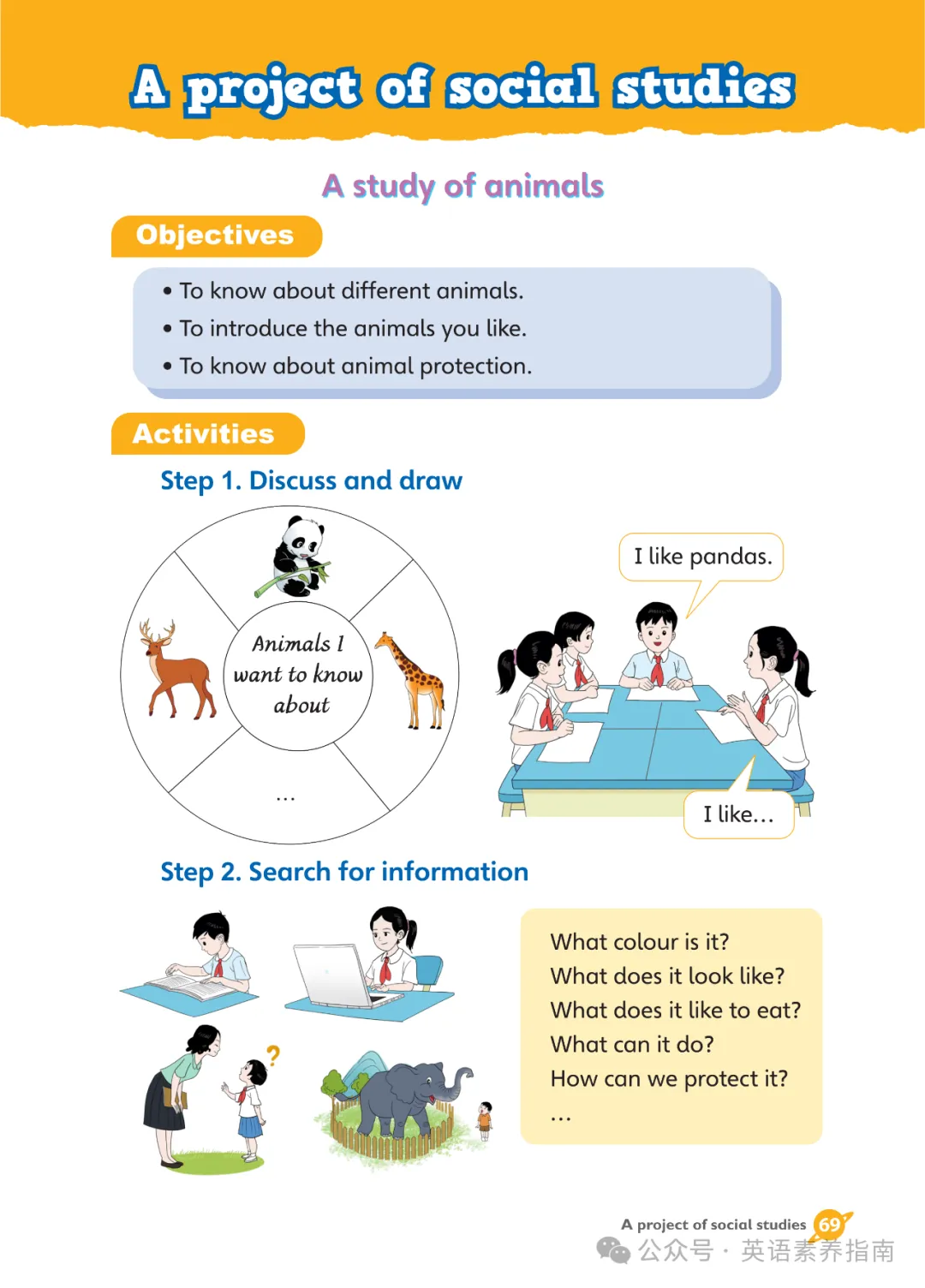 A project of social studies

A study of animals

Objectives

• To know about different animals.
• To introduce the animals you like.
• To know about animal protection.

Activities

Step 1. Discuss and draw

Animals I want to know about

…

I like pandas.

I like…

Step 2. Search for information

?

What colour is it?
What does it look like?
What does it like to eat?
What can it do?
How can we protect it?
…

A project of social studies 69

公众号 · 英语素养指南