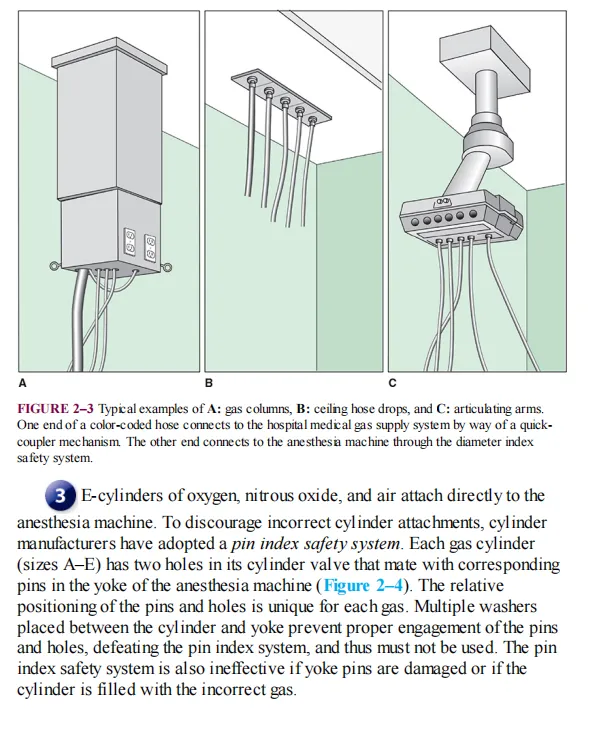 A

B

C

FIGURE 2–3 Typical examples of A: gas columns, B: ceiling hose drops, and C: articulating arms. One end of a color-coded hose connects to the hospital medical gas supply system by way of a quick-coupler mechanism. The other end connects to the anesthesia machine through the diameter index safety system.

3 E-cylinders of oxygen, nitrous oxide, and air attach directly to the anesthesia machine. To discourage incorrect cylinder attachments, cylinder manufacturers have adopted a pin index safety system. Each gas cylinder (sizes A–E) has two holes in its cylinder valve that mate with corresponding pins in the yoke of the anesthesia machine (Figure 2–4). The relative positioning of the pins and holes is unique for each gas. Multiple washers placed between the cylinder and yoke prevent proper engagement of the pins and holes, defeating the pin index system, and thus must not be used. The pin index safety system is also ineffective if yoke pins are damaged or if the cylinder is filled with the incorrect gas.