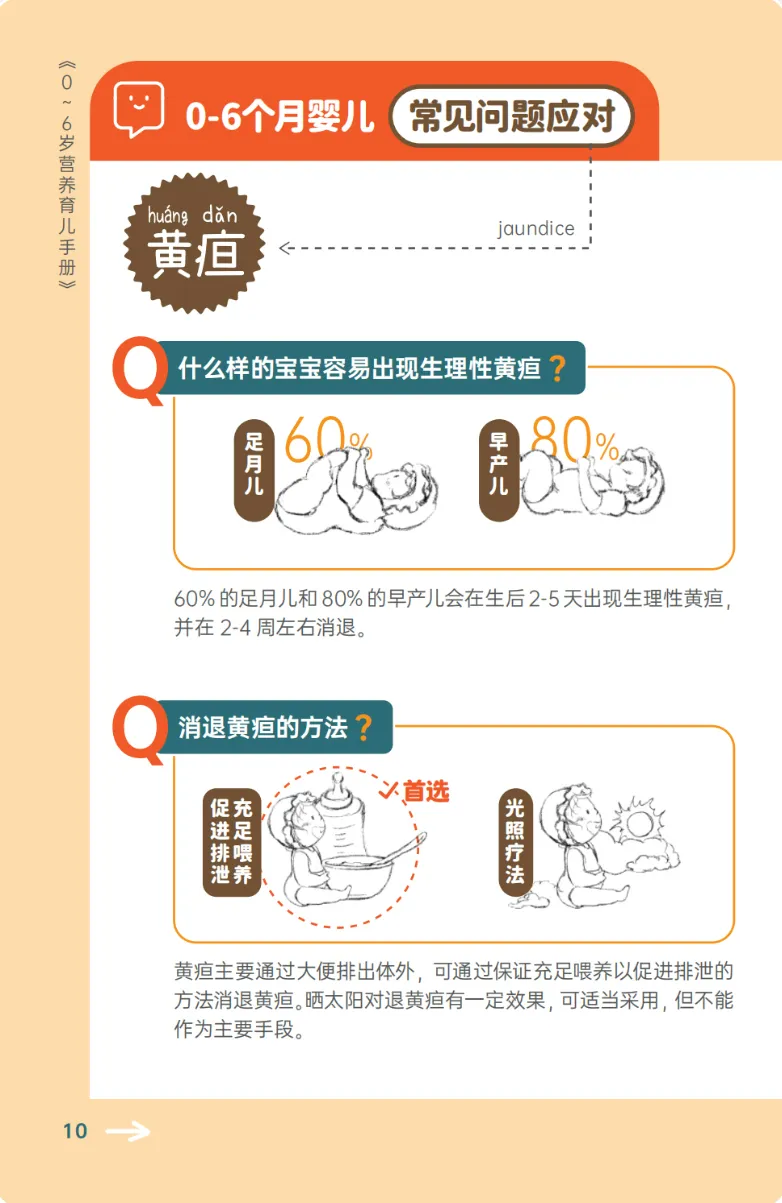 《0~6岁营养育儿手册》

0-6个月婴儿 常见问题应对

huáng dǎn
黄疸

jaundice

Q 什么样的宝宝容易出现生理性黄疸？

足月儿 60%

早产儿 80%

60% 的足月儿和 80% 的早产儿会在生后 2-5 天出现生理性黄疸，并在 2-4 周左右消退。

Q 消退黄疸的方法？

充足喂养 促进排泄

首选

光照疗法

黄疸主要通过大便排出体外，可通过保证充足喂养以促进排泄的方法消退黄疸。晒太阳对退黄疸有一定效果，可适当采用，但不能作为主要手段。

10