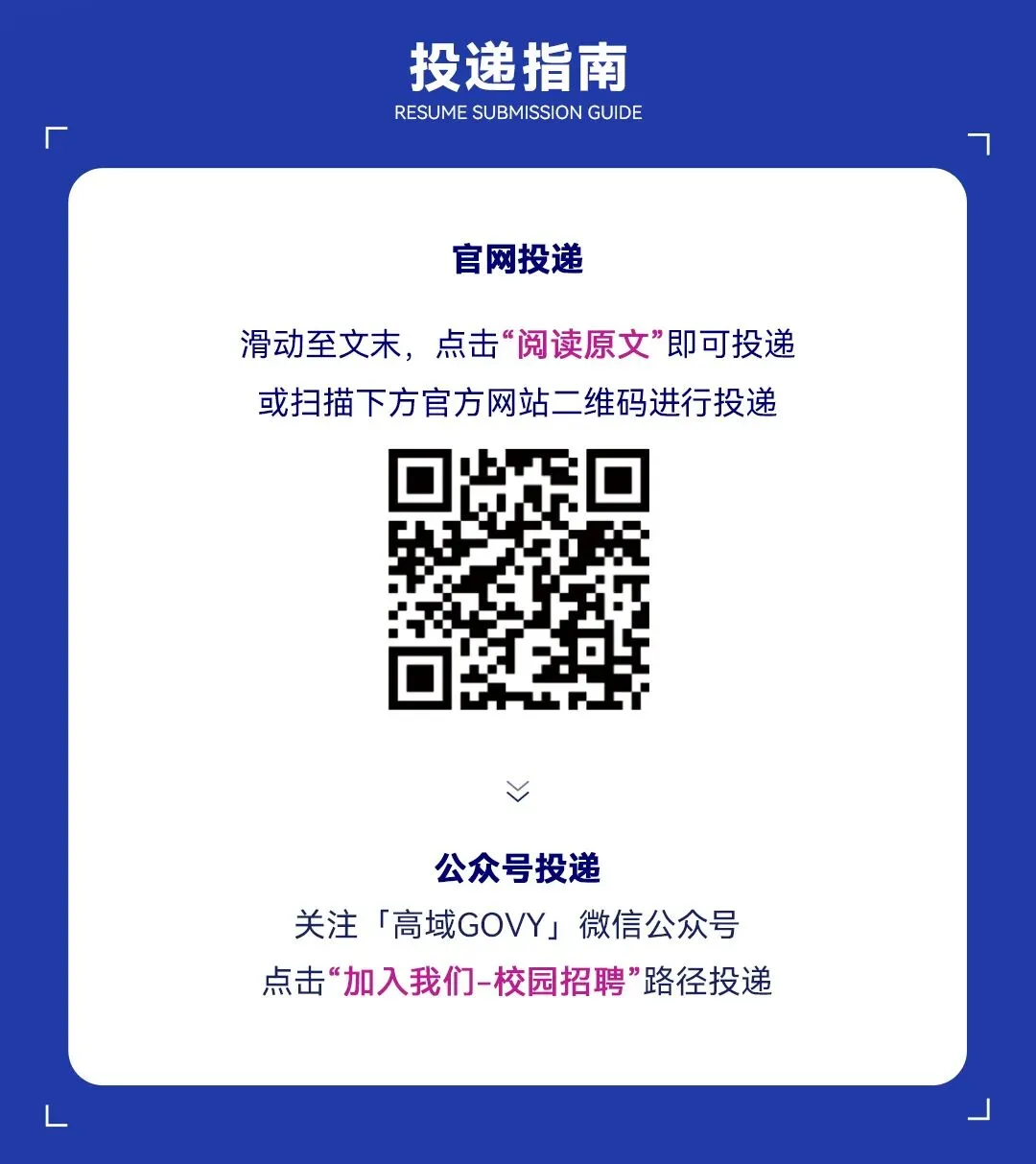 投递指南
RESUME SUBMISSION GUIDE

官网投递

滑动至文末，点击“阅读原文”即可投递
或扫描下方官方网站二维码进行投递

公众号投递
关注「高域GOVY」微信公众号
点击“加入我们-校园招聘”路径投递