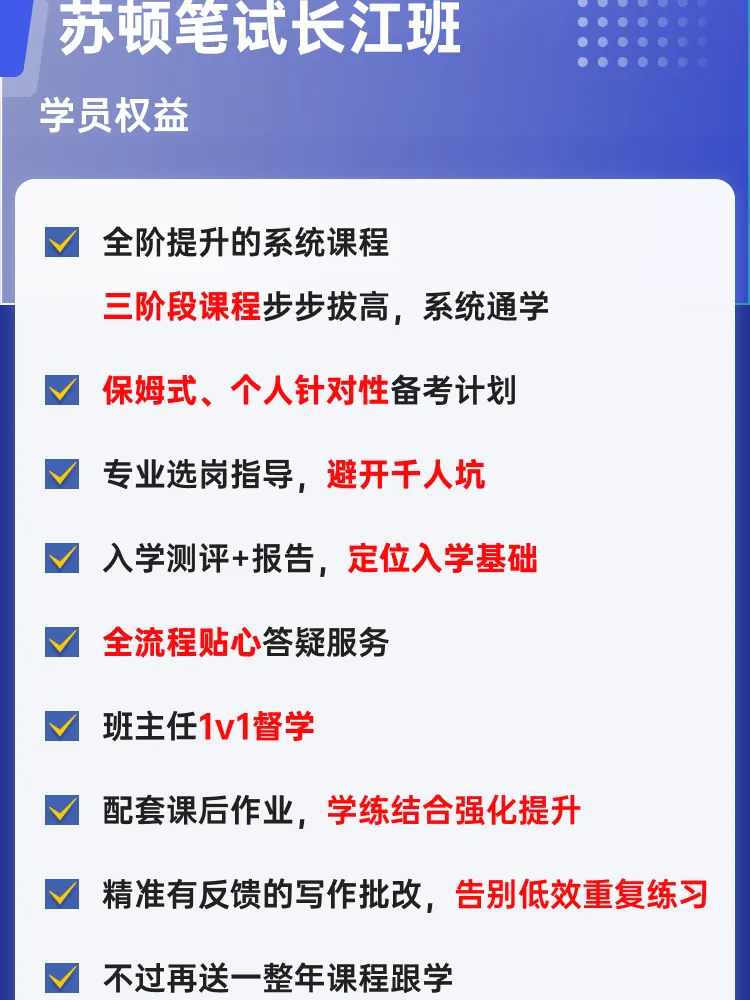 苏顿笔试长江班

学员权益

☑ 全阶提升的系统课程

三阶段课程步步拔高，系统通学

☑ 保姆式、个人针对性备考计划

☑ 专业选岗指导，避开千人坑

☑ 入学测评+报告，定位入学基础

☑ 全流程贴心答疑服务

☑ 班主任1v1督学

☑ 配套课后作业，学练结合强化提升

☑ 精准有反馈的写作批改，告别低效重复练习

☑ 不过再送一整年课程跟学