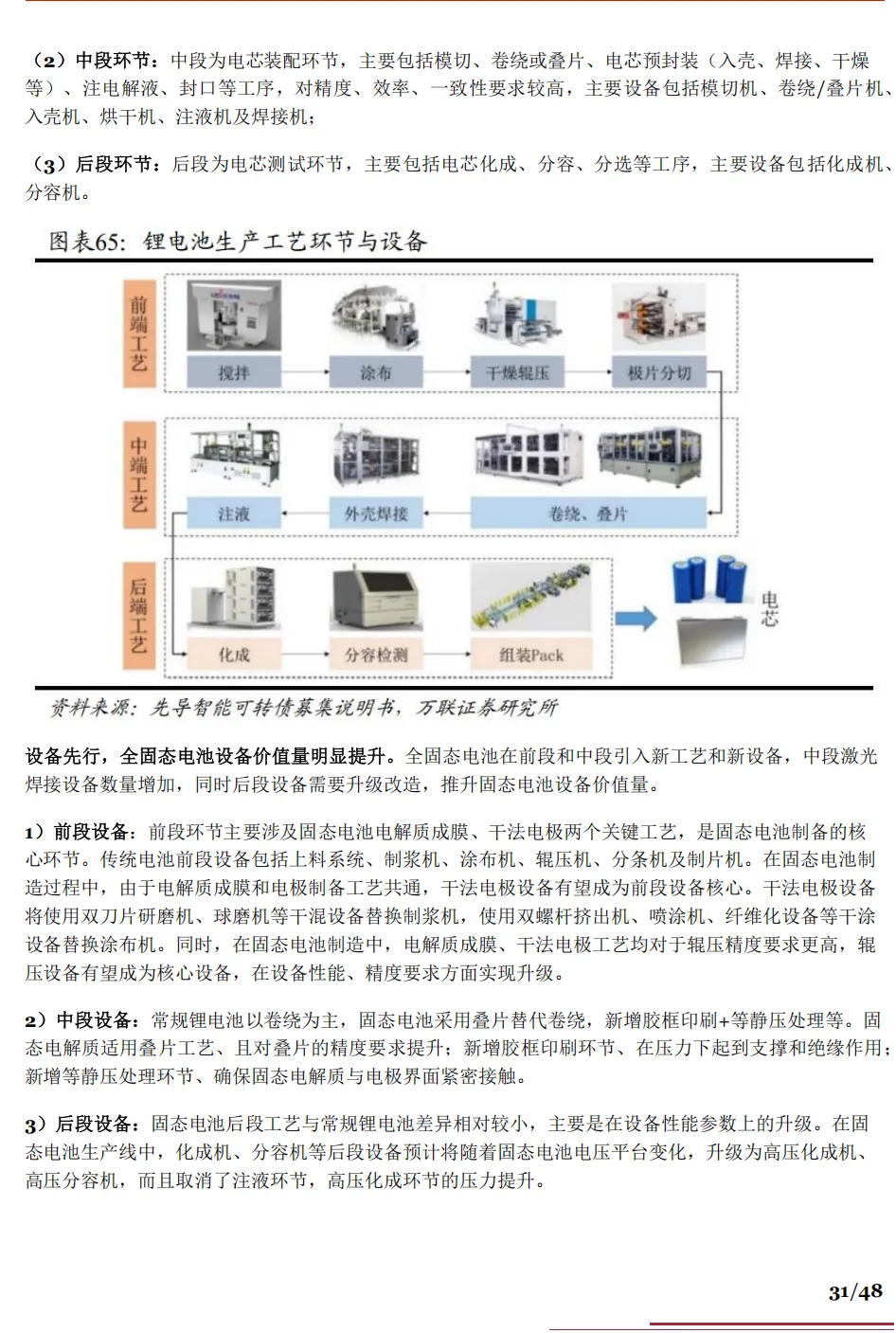 （2）中段环节：中段为电芯装配环节，主要包括模切、卷绕或叠片、电芯预封装（入壳、焊接、干燥等）、注电解液、封口等工序，对精度、效率、一致性要求较高，主要设备包括模切机、卷绕/叠片机、入壳机、烘干机、注液机及焊接机；

（3）后段环节：后段为电芯测试环节，主要包括电芯化成、分容、分选等工序，主要设备包括化成机、分容机。

图表65：锂电池生产工艺环节与设备

前端工艺

搅拌

涂布

干燥辊压

极片分切

中端工艺

注液

外壳焊接

卷绕、叠片

后端工艺

化成

分容检测

组装Pack

电芯

资料来源：先导智能可转债募集说明书，万联证券研究所

设备先行，全固态电池设备价值量明显提升。全固态电池在前段和中段引入新工艺和新设备，中段激光焊接设备数量增加，同时后段设备需要升级改造，推升固态电池设备价值量。

1）前段设备：前段环节主要涉及固态电池电解质成膜、干法电极两个关键工艺，是固态电池制备的核心环节。传统电池前段设备包括上料系统、制浆机、涂布机、辊压机、分条机及制片机。在固态电池制造过程中，由于电解质成膜和电极制备工艺共通，干法电极设备有望成为前段设备核心。干法电极设备将使用双刀片研磨机、球磨机等干混设备替换制浆机，使用双螺杆挤出机、喷涂机、纤维化设备等干涂设备替换涂布机。同时，在固态电池制造中，电解质成膜、干法电极工艺均对于辊压精度要求更高，辊压设备有望成为核心设备，在设备性能、精度要求方面实现升级。

2）中段设备：常规锂电池以卷绕为主，固态电池采用叠片替代卷绕，新增胶框印刷+等静压处理等。固态电解质适用叠片工艺、且对叠片的精度要求提升；新增胶框印刷环节、在压力下起到支撑和绝缘作用；新增等静压处理环节、确保固态电解质与电极界面紧密接触。

3）后段设备：固态电池后段工艺与常规锂电池差异相对较小，主要是在设备性能参数上的升级。在固态电池生产线中，化成机、分容机等后段设备预计将随着固态电池电压平台变化，升级为高压化成机、高压分容机，而且取消了注液环节，高压化成环节的压力提升。

31/48