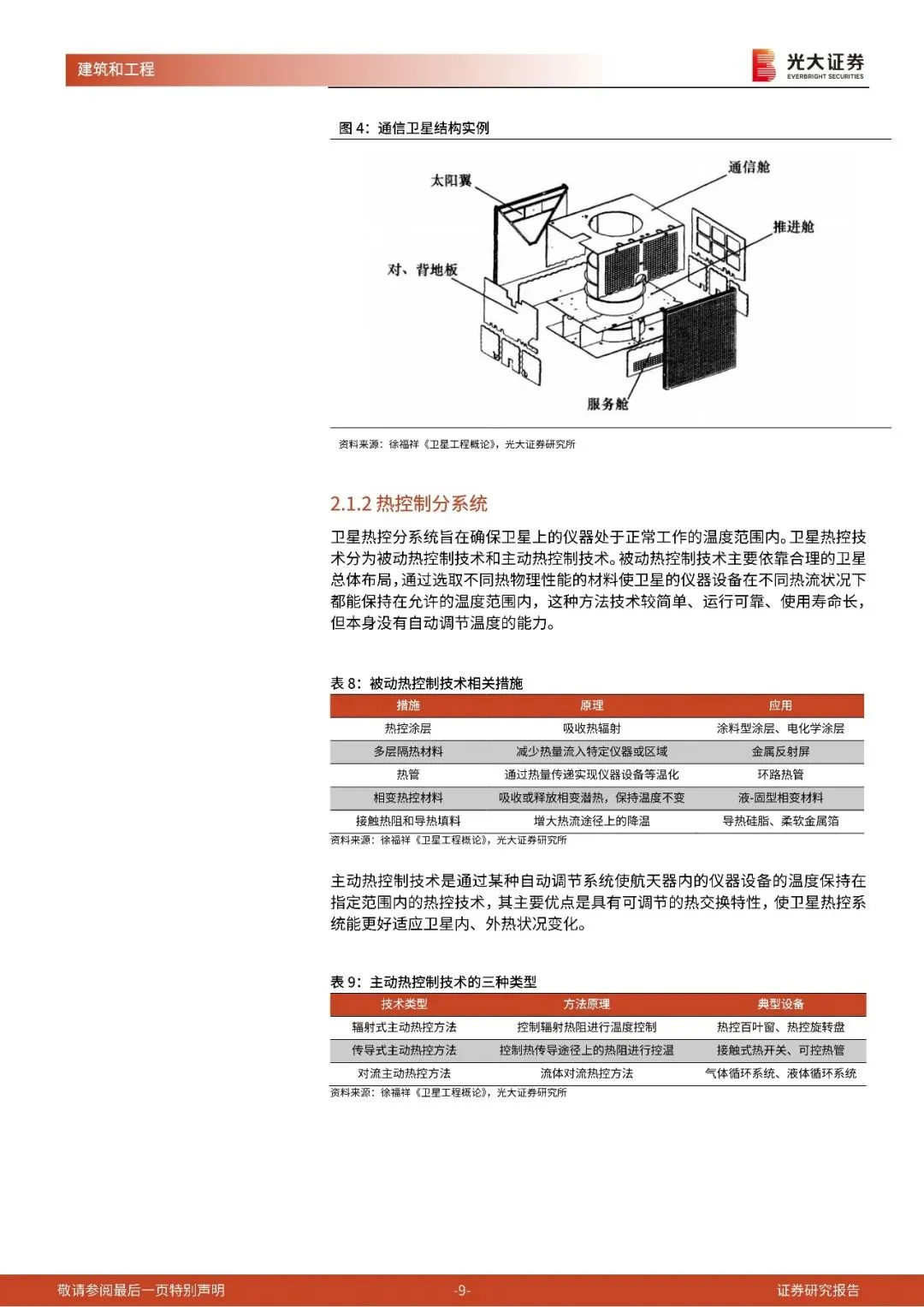 建筑和工程

光大证券
EVERBRIGHT SECURITIES

图 4：通信卫星结构实例

太阳翼
通信舱
推进舱
对、背地板
服务舱

资料来源：徐福祥《卫星工程概论》，光大证券研究所

2.1.2 热控制分系统

卫星热控分系统旨在确保卫星上的仪器处于正常工作的温度范围内。卫星热控技术分为被动热控制技术和主动热控制技术。被动热控制技术主要依靠合理的卫星总体布局，通过选取不同热物理性能的材料使卫星的仪器设备在不同热流状况下都能保持在允许的温度范围内，这种方法技术较简单、运行可靠、使用寿命长，但本身没有自动调节温度的能力。

表 8：被动热控制技术相关措施

| 措施 | 原理 | 应用 |
|---|---|---|
| 热控涂层 | 吸收热辐射 | 涂料型涂层、电化学涂层 |
| 多层隔热材料 | 减少热量流入特定仪器或区域 | 金属反射屏 |
| 热管 | 通过热量传递实现仪器设备等温化 | 环路热管 |
| 相变热控材料 | 吸收或释放相变潜热，保持温度不变 | 液-固型相变材料 |
| 接触热阻和导热填料 | 增大热流途径上的降温 | 导热硅脂、柔软金属箔 |

资料来源：徐福祥《卫星工程概论》，光大证券研究所

主动热控制技术是通过某种自动调节系统使航天器内的仪器设备的温度保持在指定范围内的热控技术，其主要优点是具有可调节的热交换特性，使卫星热控系统能更好适应卫星内、外热状况变化。

表 9：主动热控制技术的三种类型

| 技术类型 | 方法原理 | 典型设备 |
|---|---|---|
| 辐射式主动热控方法 | 控制辐射热阻进行温度控制 | 热控百叶窗、热控旋转盘 |
| 传导式主动热控方法 | 控制热传导途径上的热阻进行控温 | 接触式热开关、可控热管 |
| 对流主动热控方法 | 流体对流热控方法 | 气体循环系统、液体循环系统 |

资料来源：徐福祥《卫星工程概论》，光大证券研究所

敬请参阅最后一页特别声明
-9-
证券研究报告