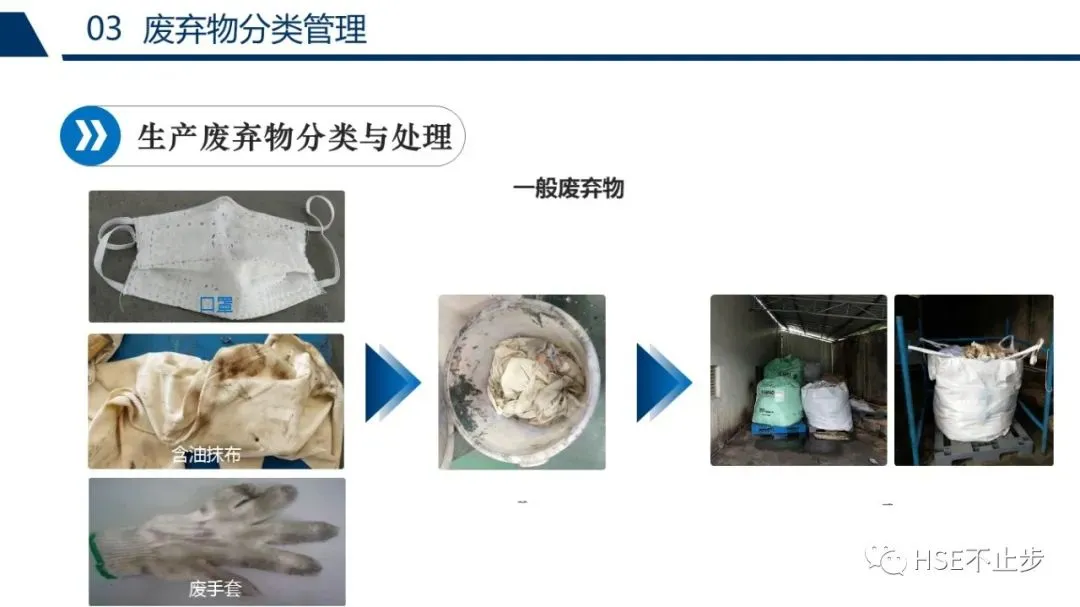 03 废弃物分类管理

生产废弃物分类与处理

一般废弃物

口罩

含油抹布

废手套

HSE不止步