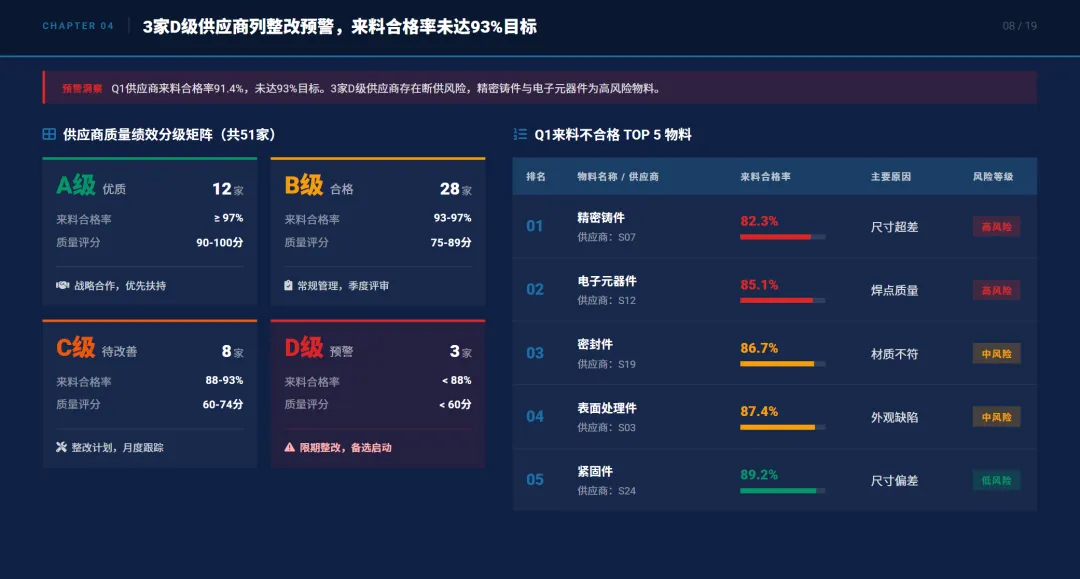 CHAPTER 04 3家D级供应商列整改预警，来料合格率未达93%目标

08 / 19

预警洞察 Q1供应商来料合格率91.4%，未达93%目标。3家D级供应商存在断供风险，精密铸件与电子元器件为高风险物料。

供应商质量绩效分级矩阵（共51家）

A级 优质 12家
来料合格率 ≥ 97%
质量评分 90-100分
战略合作，优先扶持

B级 合格 28家
来料合格率 93-97%
质量评分 75-89分
常规管理，季度评审

C级 待改善 8家
来料合格率 88-93%
质量评分 60-74分
整改计划，月度跟踪

D级 预警 3家
来料合格率 < 88%
质量评分 < 60分
限期整改，备选启动

Q1来料不合格 TOP 5 物料

| 排名 | 物料名称 / 供应商 | 来料合格率 | 主要原因 | 风险等级 |
|---|---|---|---|---|
| 01 | 精密铸件 供应商：S07 | 82.3% | 尺寸超差 | 高风险 |
| 02 | 电子元器件 供应商：S12 | 85.1% | 焊点质量 | 高风险 |
| 03 | 密封件 供应商：S19 | 86.7% | 材质不符 | 中风险 |
| 04 | 表面处理件 供应商：S03 | 87.4% | 外观缺陷 | 中风险 |
| 05 | 紧固件 供应商：S24 | 89.2% | 尺寸偏差 | 低风险 |