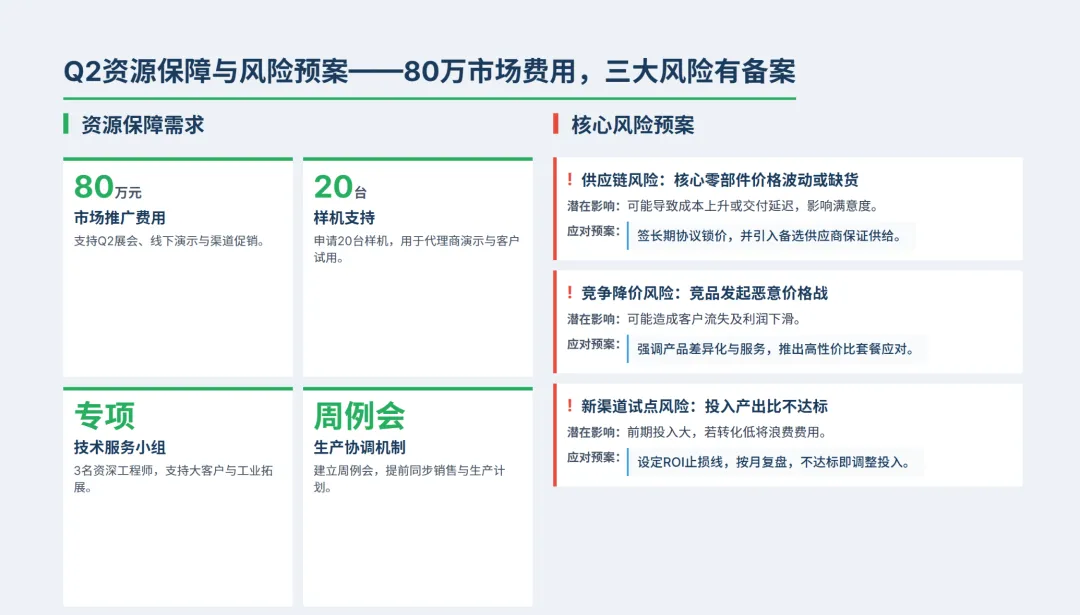 Q2资源保障与风险预案——80万市场费用，三大风险有备案

资源保障需求

80万元
市场推广费用
支持Q2展会、线下演示与渠道促销。

20台
样机支持
申请20台样机，用于代理商演示与客户试用。

专项
技术服务小组
3名资深工程师，支持大客户与工业拓展。

周例会
生产协调机制
建立周例会，提前同步销售与生产计划。

核心风险预案

! 供应链风险：核心零部件价格波动或缺货
潜在影响：可能导致成本上升或交付延迟，影响满意度。
应对预案：签长期协议锁价，并引入备选供应商保证供给。

! 竞争降价风险：竞品发起恶意价格战
潜在影响：可能造成客户流失及利润下滑。
应对预案：强调产品差异化与服务，推出高性价比套餐应对。

! 新渠道试点风险：投入产出比不达标
潜在影响：前期投入大，若转化低将浪费费用。
应对预案：设定ROI止损线，按月复盘，不达标即调整投入。