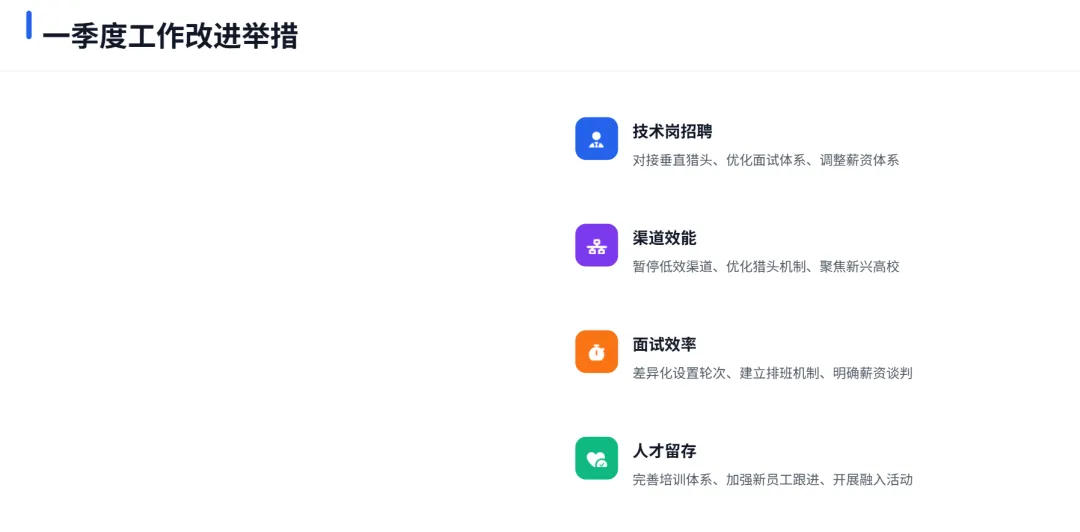 一季度工作改进举措

技术岗招聘
对接垂直猎头、优化面试体系、调整薪资体系

渠道效能
暂停低效渠道、优化猎头机制、聚焦新兴高校

面试效率
差异化设置轮次、建立排班机制、明确薪资谈判

人才留存
完善培训体系、加强新员工跟进、开展融入活动