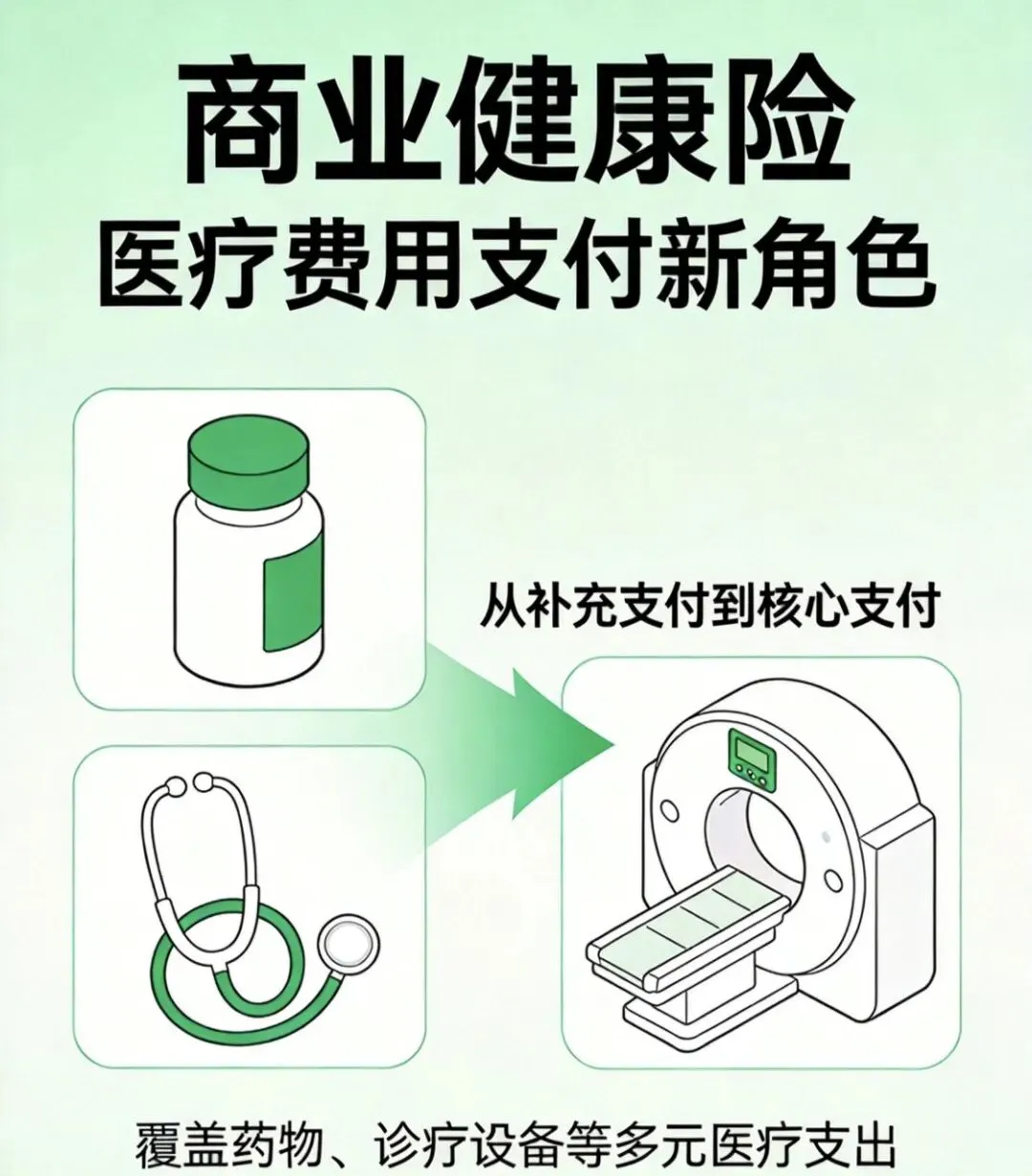 商业健康险
医疗费用支付新角色

从补充支付到核心支付

覆盖药物、诊疗设备等多元医疗支出