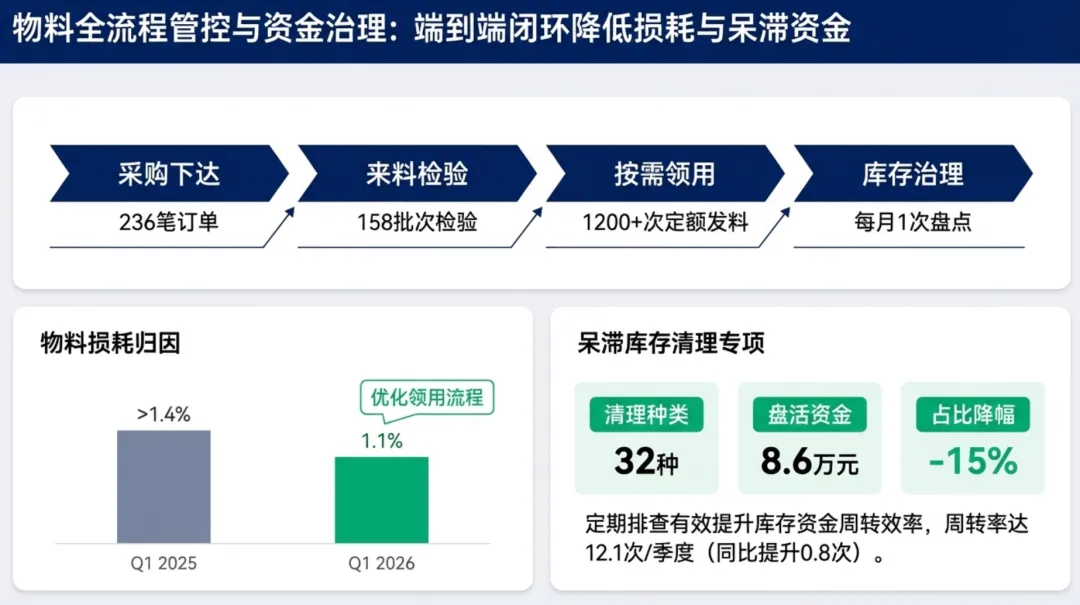 物料全流程管控与资金治理：端到端闭环降低损耗与呆滞资金

采购下达
236笔订单

来料检验
158批次检验

按需领用
1200+次定额发料

库存治理
每月1次盘点

物料损耗归因

>1.4%

优化领用流程

1.1%

Q1 2025

Q1 2026

呆滞库存清理专项

清理种类
32种

盘活资金
8.6万元

占比降幅
-15%

定期排查有效提升库存资金周转效率，周转率达12.1次/季度（同比提升0.8次）。