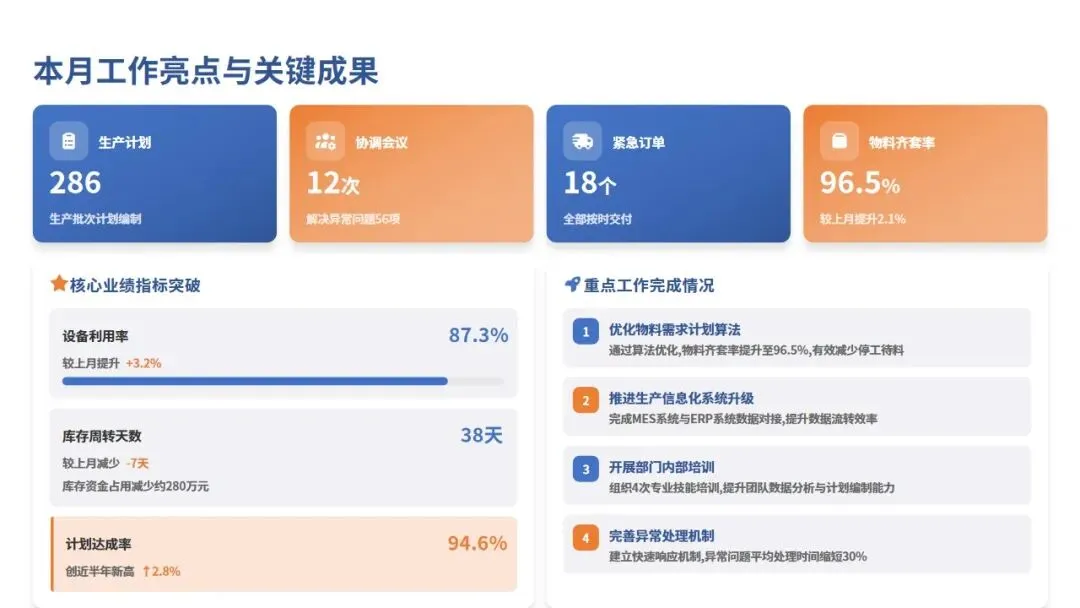 本月工作亮点与关键成果

生产计划
286
生产批次计划编制

协调会议
12次
解决异常问题56项

紧急订单
18个
全部按时交付

物料齐套率
96.5%
较上月提升2.1%

核心业绩指标突破

设备利用率
87.3%
较上月提升 +3.2%

库存周转天数
38天
较上月减少 -7天
库存资金占用减少约280万元

计划达成率
94.6%
创近半年新高 ↑2.8%

重点工作完成情况

1 优化物料需求计划算法
通过算法优化,物料齐套率提升至96.5%,有效减少停工待料

2 推进生产信息化系统升级
完成MES系统与ERP系统数据对接,提升数据流转效率

3 开展部门内部培训
组织4次专业技能培训,提升团队数据分析与计划编制能力

4 完善异常处理机制
建立快速响应机制,异常问题平均处理时间缩短30%