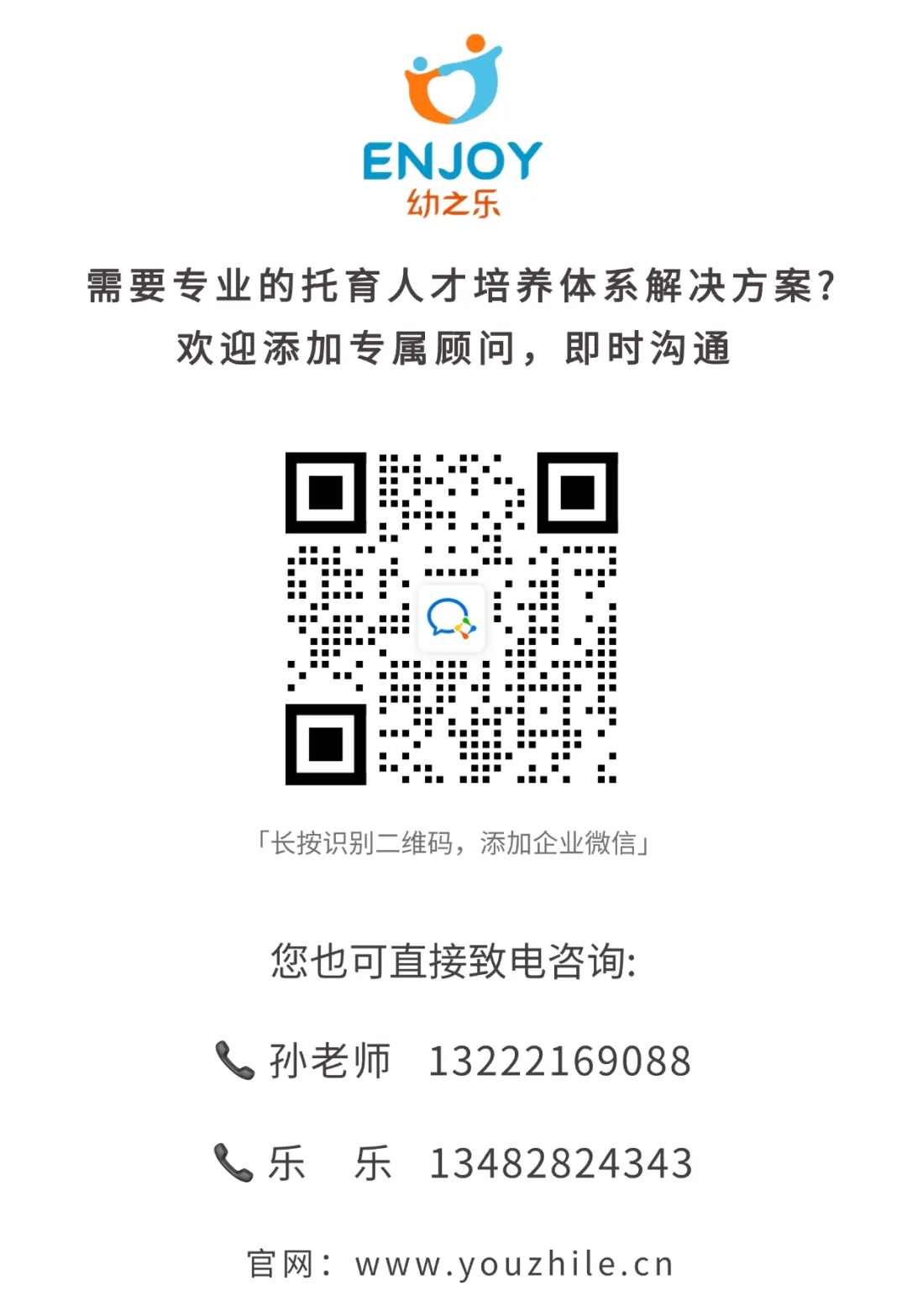 ENJOY
幼之乐

需要专业的托育人才培养体系解决方案?
欢迎添加专属顾问，即时沟通

「长按识别二维码，添加企业微信」

您也可直接致电咨询:

孙老师 13222169088

乐 乐 13482824343

官网：www.youzhile.cn