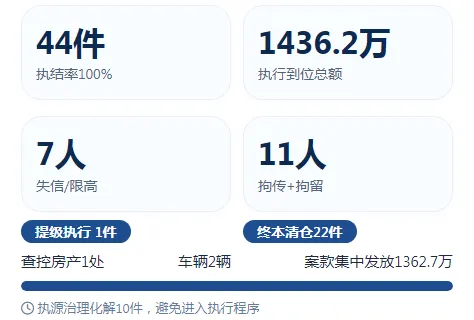 44件
执结率100%

1436.2万
执行到位总额

7人
失信/限高

11人
拘传+拘留

提级执行 1件

终本清仓22件

查控房产1处 车辆2辆 案款集中发放1362.7万

执源治理化解10件，避免进入执行程序