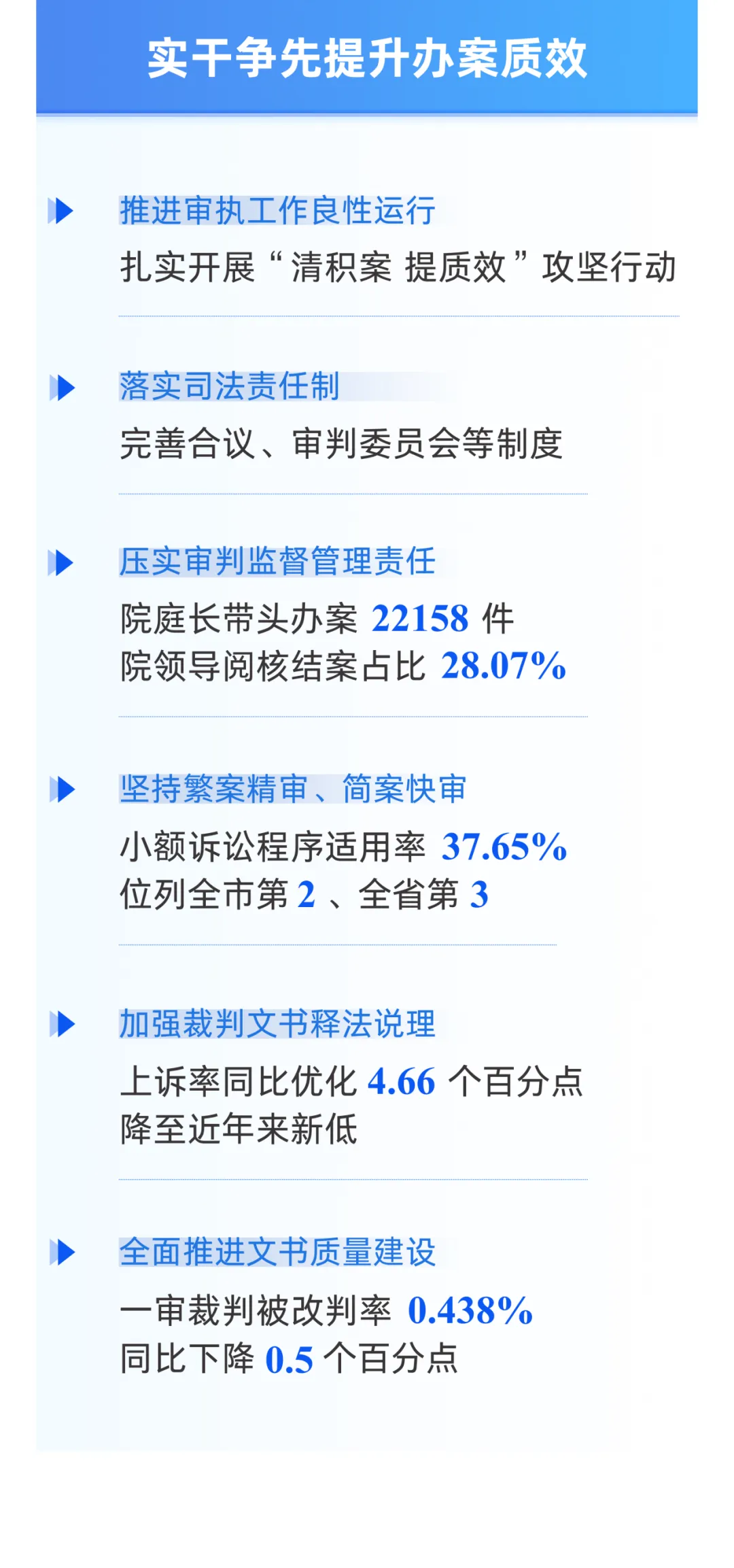 实干争先提升办案质效

推进审执工作良性运行

扎实开展“清积案 提质效”攻坚行动

落实司法责任制

完善合议、审判委员会等制度

压实审判监督管理责任

院庭长带头办案 22158 件
院领导阅核结案占比 28.07%

坚持繁案精审、简案快审

小额诉讼程序适用率 37.65%
位列全市第 2 、全省第 3

加强裁判文书释法说理

上诉率同比优化 4.66 个百分点
降至近年来新低

全面推进文书质量建设

一审裁判被改判率 0.438%
同比下降 0.5 个百分点