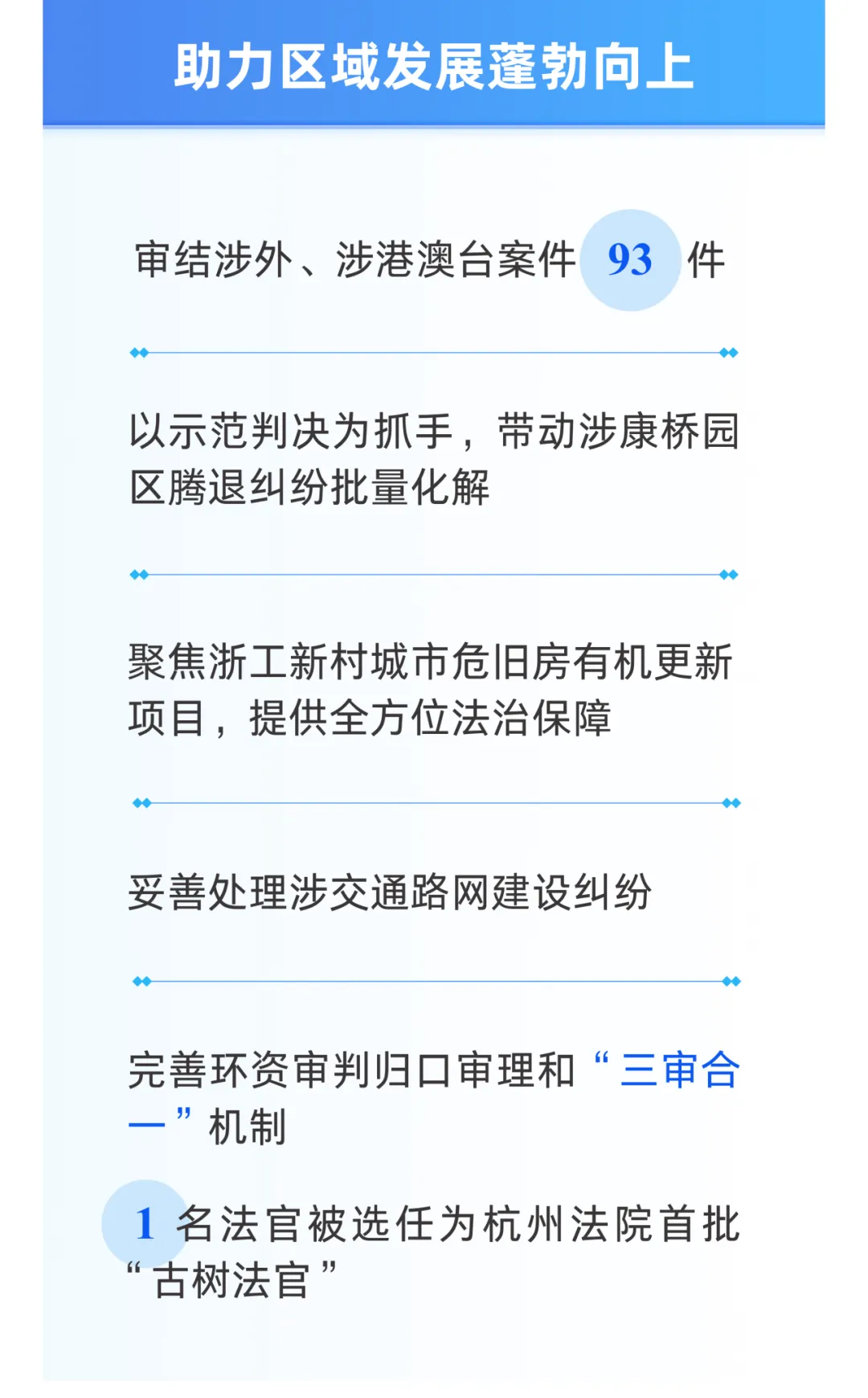 助力区域发展蓬勃向上

审结涉外、涉港澳台案件93件

以示范判决为抓手，带动涉康桥园区腾退纠纷批量化解

聚焦浙工新村城市危旧房有机更新项目，提供全方位法治保障

妥善处理涉交通路网建设纠纷

完善环资审判归口审理和“三审合一”机制

1名法官被选任为杭州法院首批“古树法官”