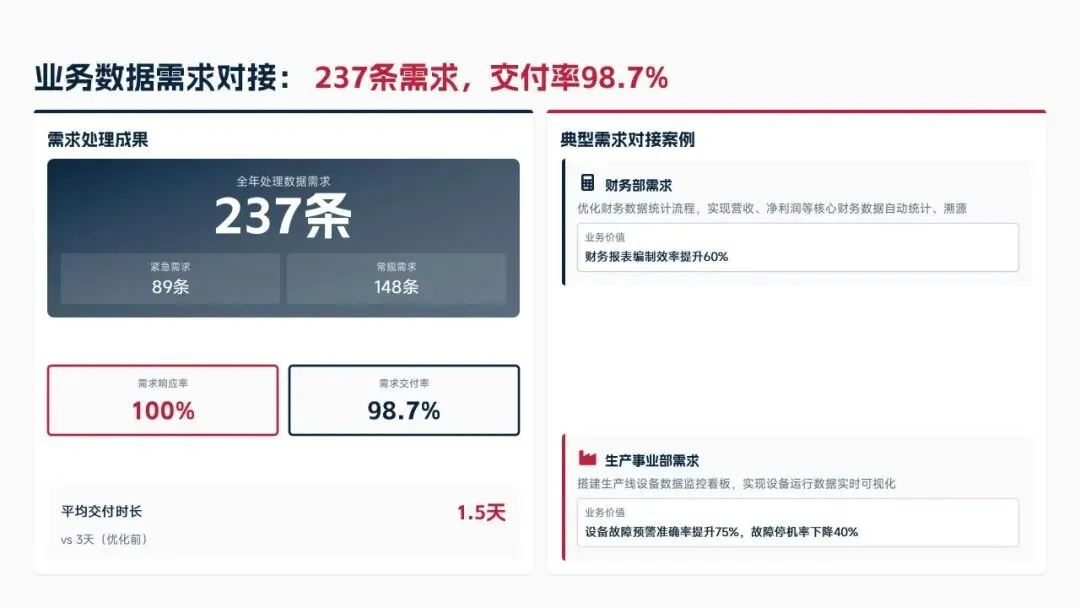 业务数据需求对接：237条需求，交付率98.7%

需求处理成果

全年处理数据需求
237条

紧急需求
89条

常规需求
148条

需求响应率
100%

需求交付率
98.7%

平均交付时长
vs 3天（优化前）
1.5天

典型需求对接案例

财务部需求
优化财务数据统计流程，实现营收、净利润等核心财务数据自动统计、溯源
业务价值
财务报表编制效率提升60%

生产事业部需求
搭建生产线设备数据监控看板，实现设备运行数据实时可视化
业务价值
设备故障预警准确率提升75%，故障停机率下降40%