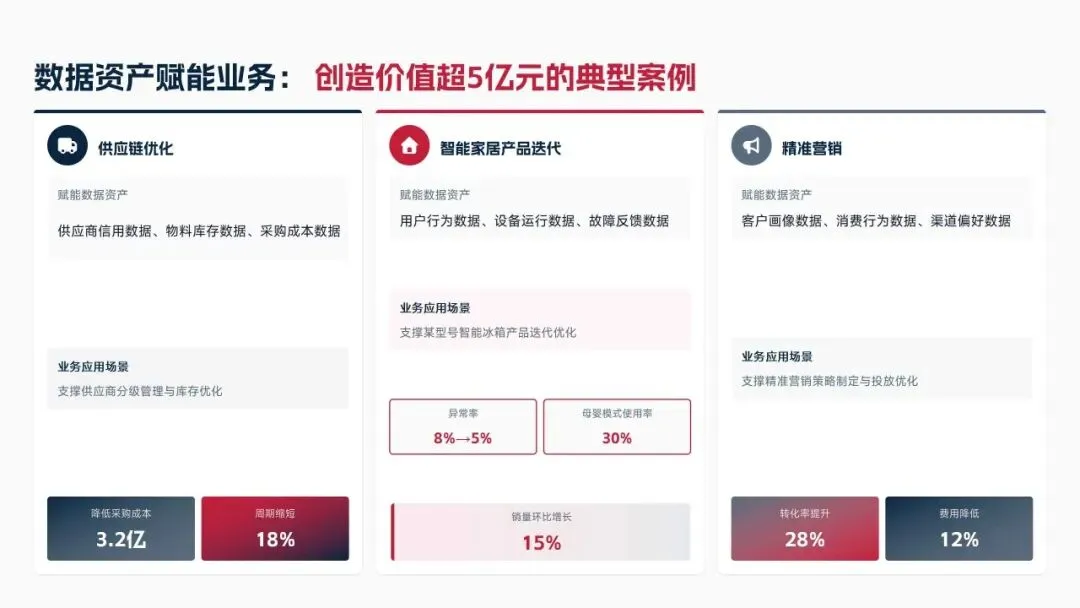 数据资产赋能业务：创造价值超5亿元的典型案例

供应链优化

赋能数据资产

供应商信用数据、物料库存数据、采购成本数据

业务应用场景

支撑供应商分级管理与库存优化

降低采购成本
3.2亿

周期缩短
18%

智能家居产品迭代

赋能数据资产

用户行为数据、设备运行数据、故障反馈数据

业务应用场景

支撑某型号智能冰箱产品迭代优化

异常率
8%→5%

母婴模式使用率
30%

销量环比增长
15%

精准营销

赋能数据资产

客户画像数据、消费行为数据、渠道偏好数据

业务应用场景

支撑精准营销策略制定与投放优化

转化率提升
28%

费用降低
12%