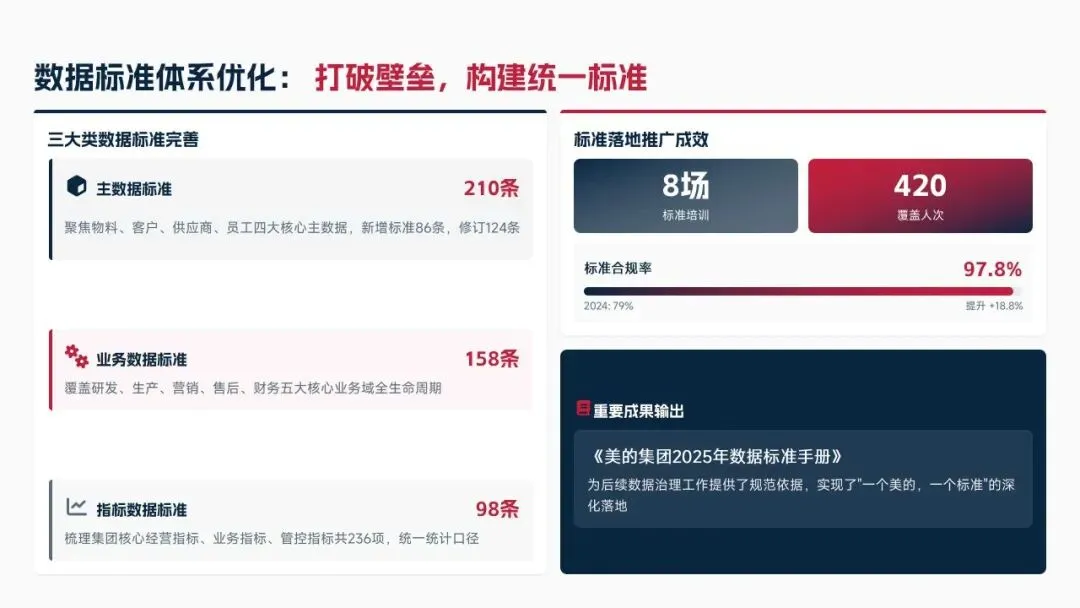 数据标准体系优化：打破壁垒，构建统一标准

三大类数据标准完善

主数据标准
210条
聚焦物料、客户、供应商、员工四大核心主数据，新增标准86条，修订124条

业务数据标准
158条
覆盖研发、生产、营销、售后、财务五大核心业务域全生命周期

指标数据标准
98条
梳理集团核心经营指标、业务指标、管控指标共236项，统一统计口径

标准落地推广成效

8场
标准培训

420
覆盖人次

标准合规率
97.8%
2024: 79%
提升 +18.8%

重要成果输出

《美的集团2025年数据标准手册》
为后续数据治理工作提供了规范依据，实现了“一个美的，一个标准”的深化落地