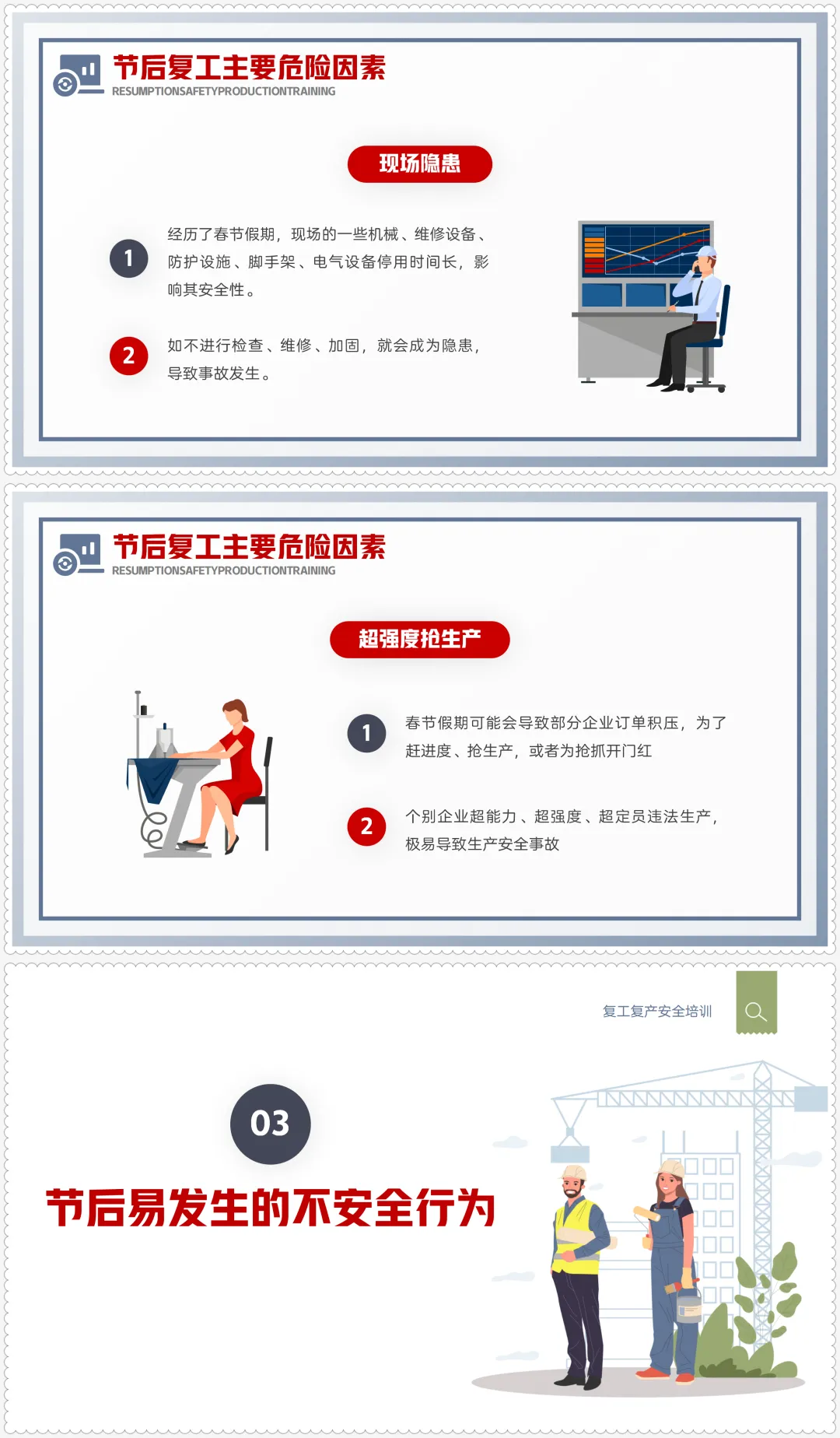 节后复工主要危险因素
RESUMPTIONSAFETYPRODUCTIONTRAINING

现场隐患

1
经历了春节假期，现场的一些机械、维修设备、防护设施、脚手架、电气设备停用时间长，影响其安全性。

2
如不进行检查、维修、加固，就会成为隐患，导致事故发生。

节后复工主要危险因素
RESUMPTIONSAFETYPRODUCTIONTRAINING

超强度抢生产

1
春节假期可能会导致部分企业订单积压，为了赶进度、抢生产，或者为抢抓开门红

2
个别企业超能力、超强度、超定员违法生产，极易导致生产安全事故

复工复产安全培训

03
节后易发生的不安全行为