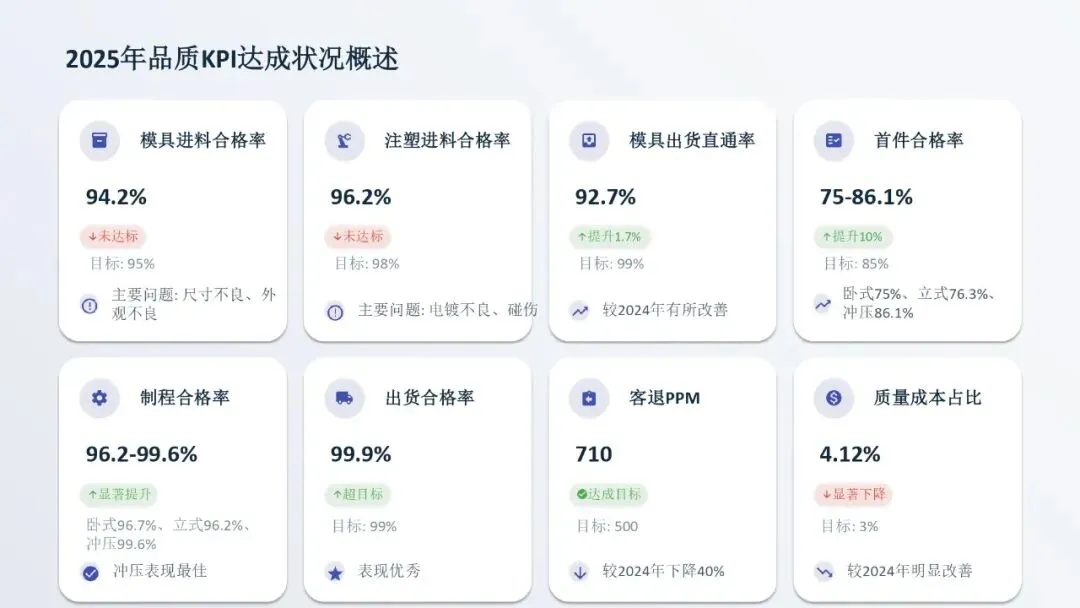 2025年品质KPI达成状况概述

模具进料合格率

94.2%

↓未达标

目标: 95%

主要问题: 尺寸不良、外观不良

注塑进料合格率

96.2%

↓未达标

目标: 98%

主要问题: 电镀不良、碰伤

模具出货直通率

92.7%

↑提升1.7%

目标: 99%

较2024年有所改善

首件合格率

75-86.1%

↑提升10%

目标: 85%

卧式75%、立式76.3%、冲压86.1%

制程合格率

96.2-99.6%

↑显著提升

卧式96.7%、立式96.2%、冲压99.6%

冲压表现最佳

出货合格率

99.9%

↑超目标

目标: 99%

表现优秀

客退PPM

710

达成目标

目标: 500

较2024年下降40%

质量成本占比

4.12%

↓显著下降

目标: 3%

较2024年明显改善