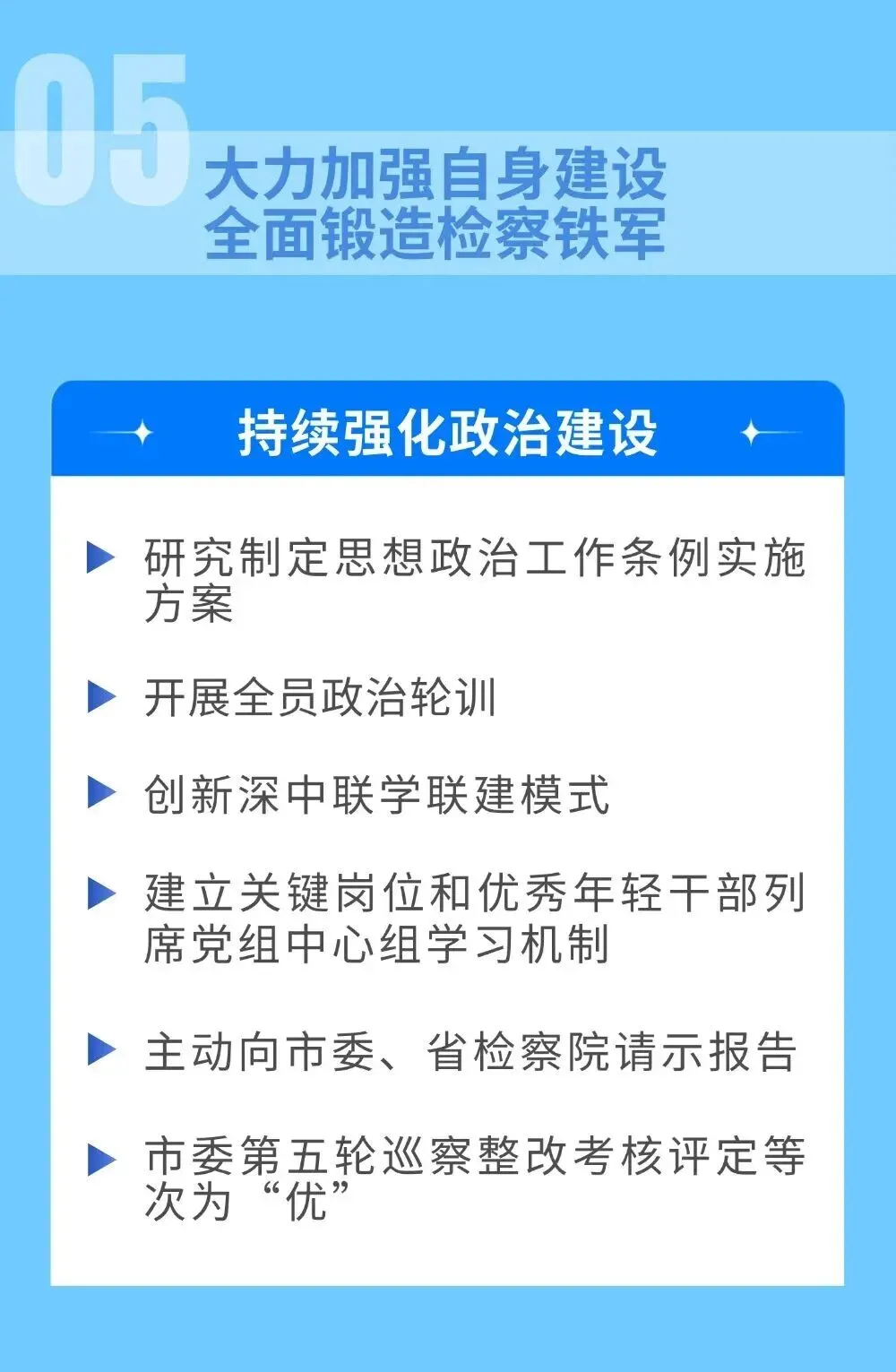 05

大力加强自身建设
全面锻造检察铁军

持续强化政治建设

▶ 研究制定思想政治工作条例实施方案

▶ 开展全员政治轮训

▶ 创新深中联学联建模式

▶ 建立关键岗位和优秀年轻干部列席党组中心组学习机制

▶ 主动向市委、省检察院请示报告

▶ 市委第五轮巡察整改考核评定等次为“优”