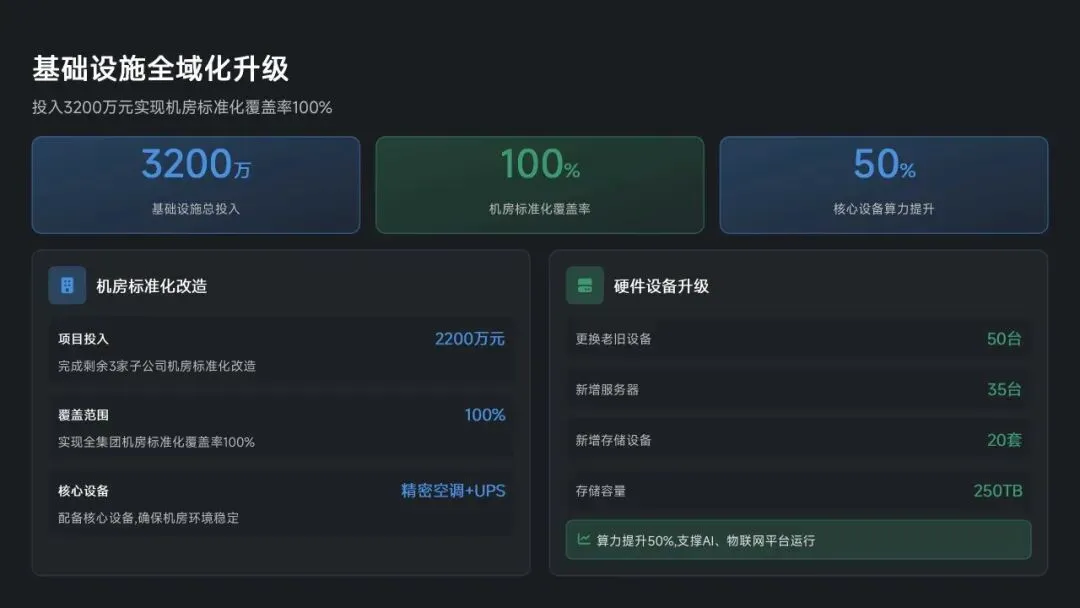 基础设施全域化升级

投入3200万元实现机房标准化覆盖率100%

3200万
基础设施总投入

100%
机房标准化覆盖率

50%
核心设备算力提升

机房标准化改造

项目投入
2200万元
完成剩余3家子公司机房标准化改造

覆盖范围
100%
实现全集团机房标准化覆盖率100%

核心设备
精密空调+UPS
配备核心设备,确保机房环境稳定

硬件设备升级

更换老旧设备
50台

新增服务器
35台

新增存储设备
20套

存储容量
250TB

算力提升50%,支撑AI、物联网平台运行