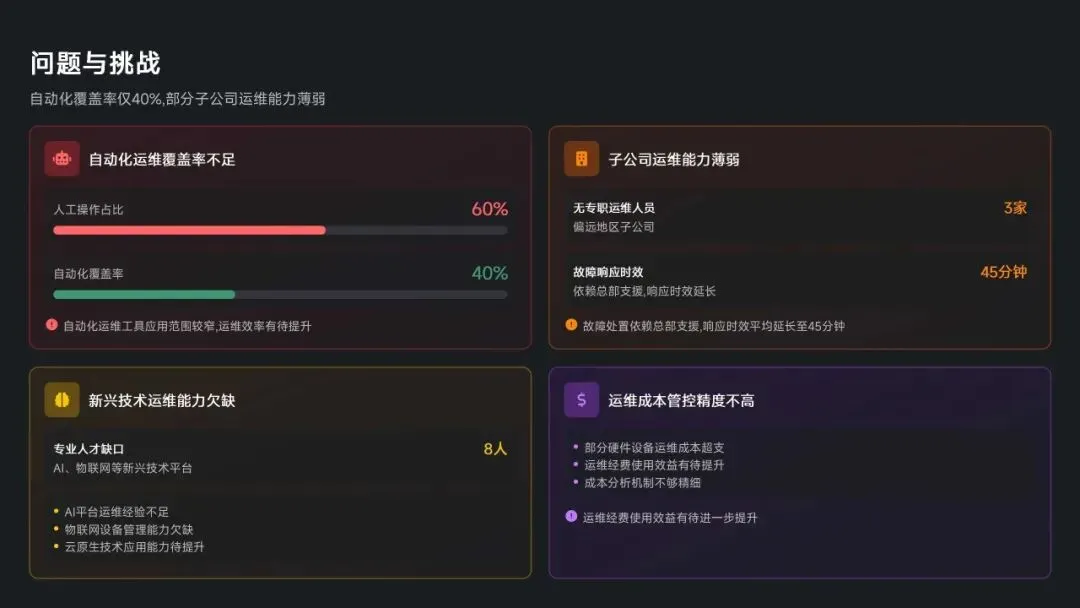 问题与挑战

自动化覆盖率仅40%,部分子公司运维能力薄弱

自动化运维覆盖率不足

人工操作占比 60%

自动化覆盖率 40%

自动化运维工具应用范围较窄,运维效率有待提升

子公司运维能力薄弱

无专职运维人员 3家
偏远地区子公司

故障响应时效 45分钟
依赖总部支援,响应时效延长

故障处置依赖总部支援,响应时效平均延长至45分钟

新兴技术运维能力欠缺

专业人才缺口 8人
AI、物联网等新兴技术平台

• AI平台运维经验不足
• 物联网设备管理能力欠缺
• 云原生技术应用能力待提升

运维成本管控精度不高

• 部分硬件设备运维成本超支
• 运维经费使用效益有待提升
• 成本分析机制不够精细

运维经费使用效益有待进一步提升