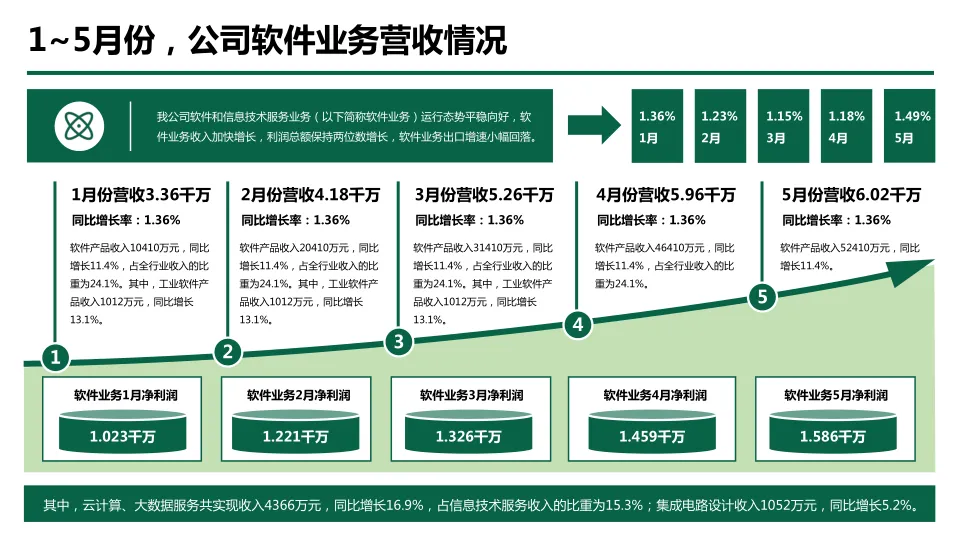 1~5月份，公司软件业务营收情况

我公司软件和信息技术服务业务（以下简称软件业务）运行态势平稳向好，软件业务收入加快增长，利润总额保持两位数增长，软件业务出口增速小幅回落。

1.36%
1月

1.23%
2月

1.15%
3月

1.18%
4月

1.49%
5月

1月份营收3.36千万
同比增长率：1.36%
软件产品收入10410万元，同比增长11.4%，占全行业收入的比重为24.1%。其中，工业软件产品收入1012万元，同比增长13.1%。

2月份营收4.18千万
同比增长率：1.36%
软件产品收入20410万元，同比增长11.4%，占全行业收入的比重为24.1%。其中，工业软件产品收入1012万元，同比增长13.1%。

3月份营收5.26千万
同比增长率：1.36%
软件产品收入31410万元，同比增长11.4%，占全行业收入的比重为24.1%。其中，工业软件产品收入1012万元，同比增长13.1%。

4月份营收5.96千万
同比增长率：1.36%
软件产品收入46410万元，同比增长11.4%，占全行业收入的比重为24.1%。

5月份营收6.02千万
同比增长率：1.36%
软件产品收入52410万元，同比增长11.4%。

1

2

3

4

5

软件业务1月净利润
1.023千万

软件业务2月净利润
1.221千万

软件业务3月净利润
1.326千万

软件业务4月净利润
1.459千万

软件业务5月净利润
1.586千万

其中，云计算、大数据服务共实现收入4366万元，同比增长16.9%，占信息技术服务收入的比重为15.3%；集成电路设计收入1052万元，同比增长5.2%。