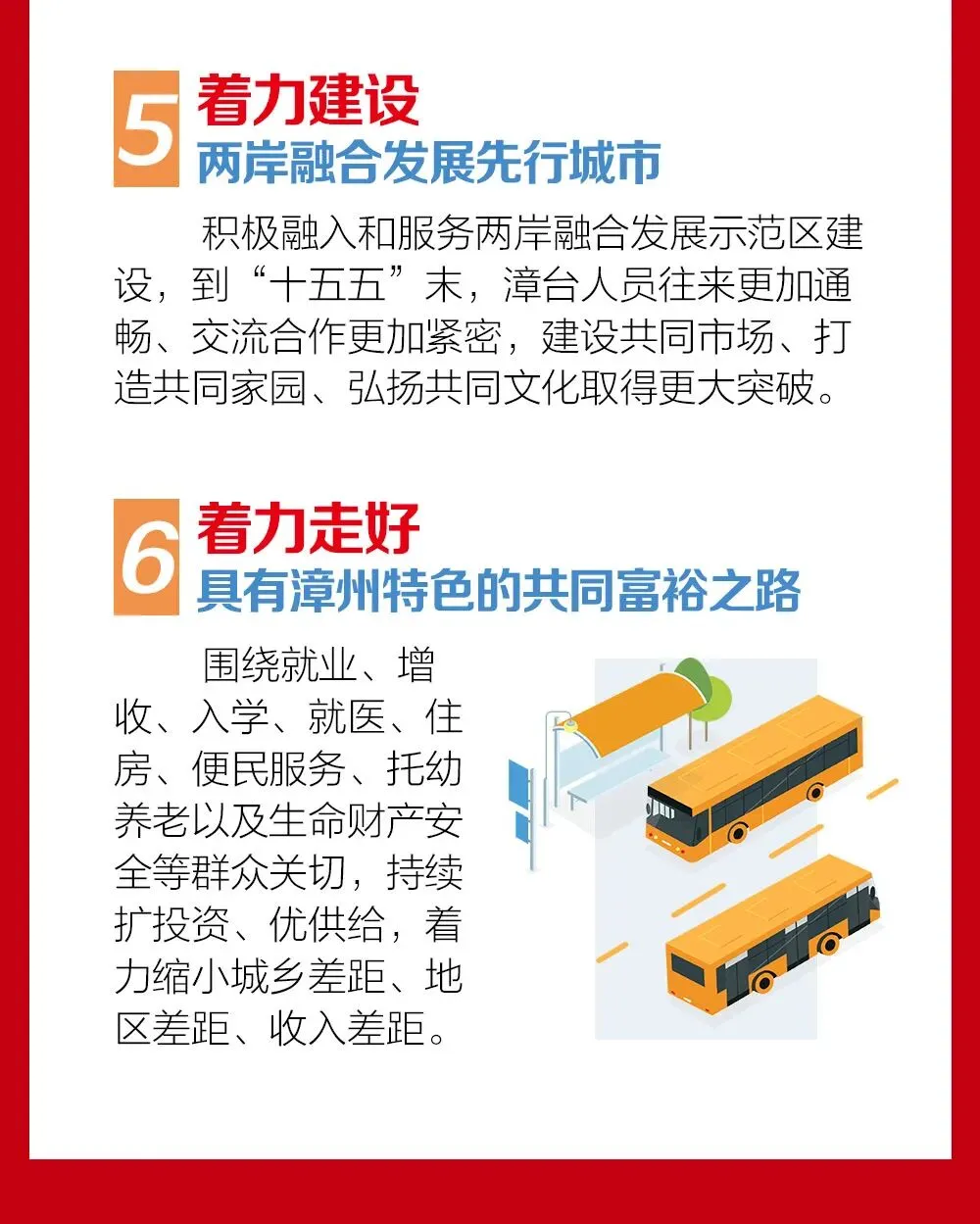 5 着力建设
两岸融合发展先行城市

积极融入和服务两岸融合发展示范区建设，到“十五五”末，漳台人员往来更加通畅、交流合作更加紧密，建设共同市场、打造共同家园、弘扬共同文化取得更大突破。

6 着力走好
具有漳州特色的共同富裕之路

围绕就业、增收、入学、就医、住房、便民服务、托幼养老以及生命财产安全等群众关切，持续扩投资、优供给，着力缩小城乡差距、地区差距、收入差距。