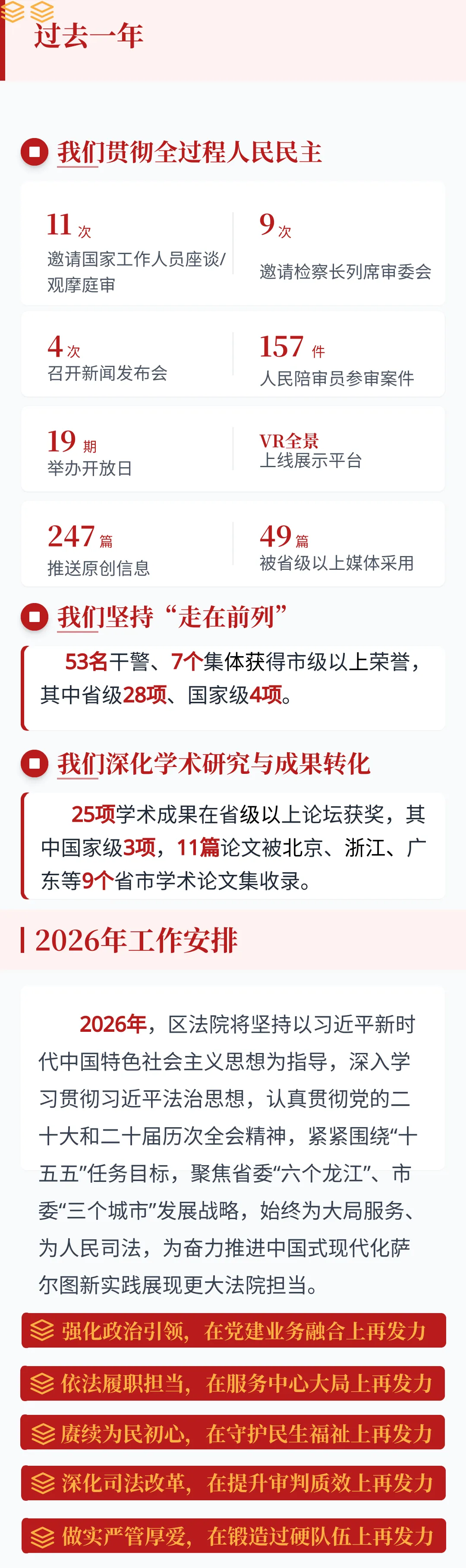 过去一年

我们贯彻全过程人民民主

11次
邀请国家工作人员座谈/观摩庭审

9次
邀请检察长列席审委会

4次
召开新闻发布会

157件
人民陪审员参审案件

19期
举办开放日

VR全景
上线展示平台

247篇
推送原创信息

49篇
被省级以上媒体采用

我们坚持“走在前列”

53名干警、7个集体获得市级以上荣誉，其中省级28项、国家级4项。

我们深化学术研究与成果转化

25项学术成果在省级以上论坛获奖，其中国家级3项，11篇论文被北京、浙江、广东等9个省市学术论文集收录。

2026年工作安排

2026年，区法院将坚持以习近平新时代中国特色社会主义思想为指导，深入学习贯彻习近平法治思想，认真贯彻党的二十大和二十届历次全会精神，紧紧围绕“十五五”任务目标，聚焦省委“六个龙江”、市委“三个城市”发展战略，始终为大局服务、为人民司法，为奋力推进中国式现代化萨尔图新实践展现更大法院担当。

强化政治引领，在党建业务融合上再发力

依法履职担当，在服务中心大局上再发力

赓续为民初心，在守护民生福祉上再发力

深化司法改革，在提升审判质效上再发力

做实严管厚爱，在锻造过硬队伍上再发力