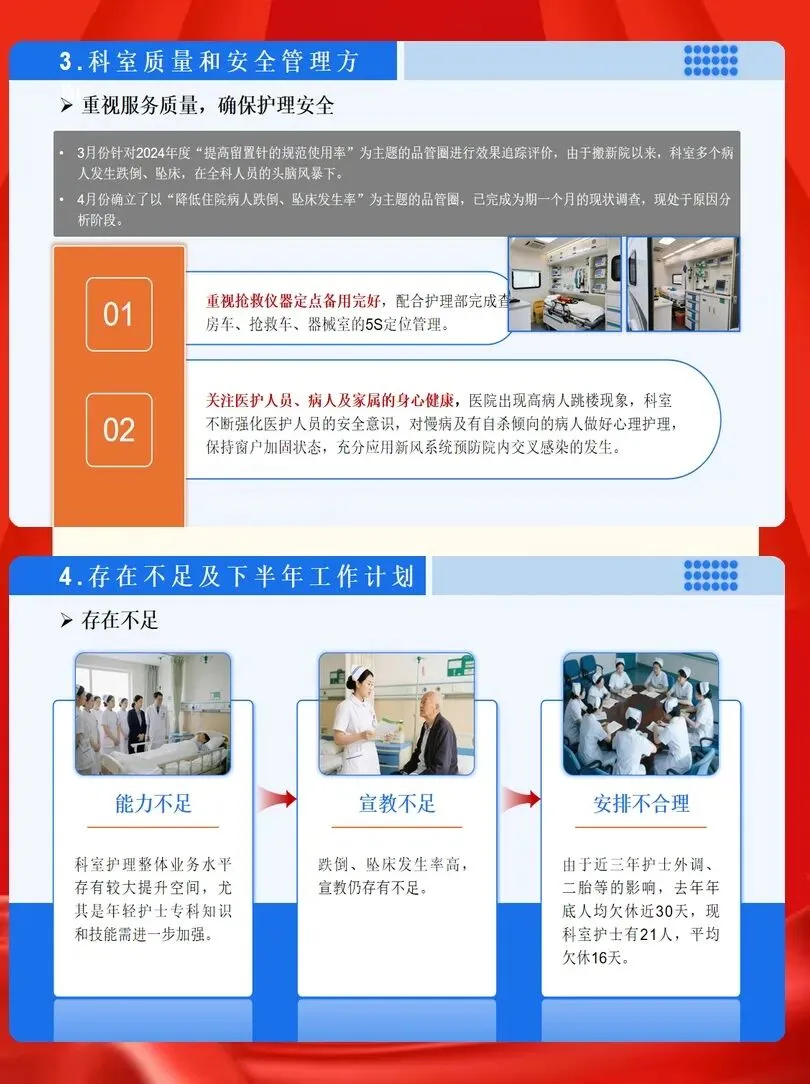 3.科室质量和安全管理方

➢ 重视服务质量，确保护理安全

• 3月份针对2024年度“提高留置针的规范使用率”为主题的品管圈进行效果追踪评价，由于搬新院以来，科室多个病人发生跌倒、坠床，在全科人员的头脑风暴下。

• 4月份确立了以“降低住院病人跌倒、坠床发生率”为主题的品管圈，已完成为期一个月的现状调查，现处于原因分析阶段。

01

重视抢救仪器定点备用完好，配合护理部完成查房车、抢救车、器械室的5S定位管理。

02

关注医护人员、病人及家属的身心健康，医院出现高病人跳楼现象，科室不断强化医护人员的安全意识，对慢病及有自杀倾向的病人做好心理护理，保持窗户加固状态，充分应用新风系统预防院内交叉感染的发生。

4.存在不足及下半年工作计划

➢ 存在不足

能力不足

科室护理整体业务水平存有较大提升空间，尤其是年轻护士专科知识和技能需进一步加强。

宣教不足

跌倒、坠床发生率高，宣教仍存有不足。

安排不合理

由于近三年护士外调、二胎等的影响，去年年底人均欠休近30天，现科室护士有21人，平均欠休16天。