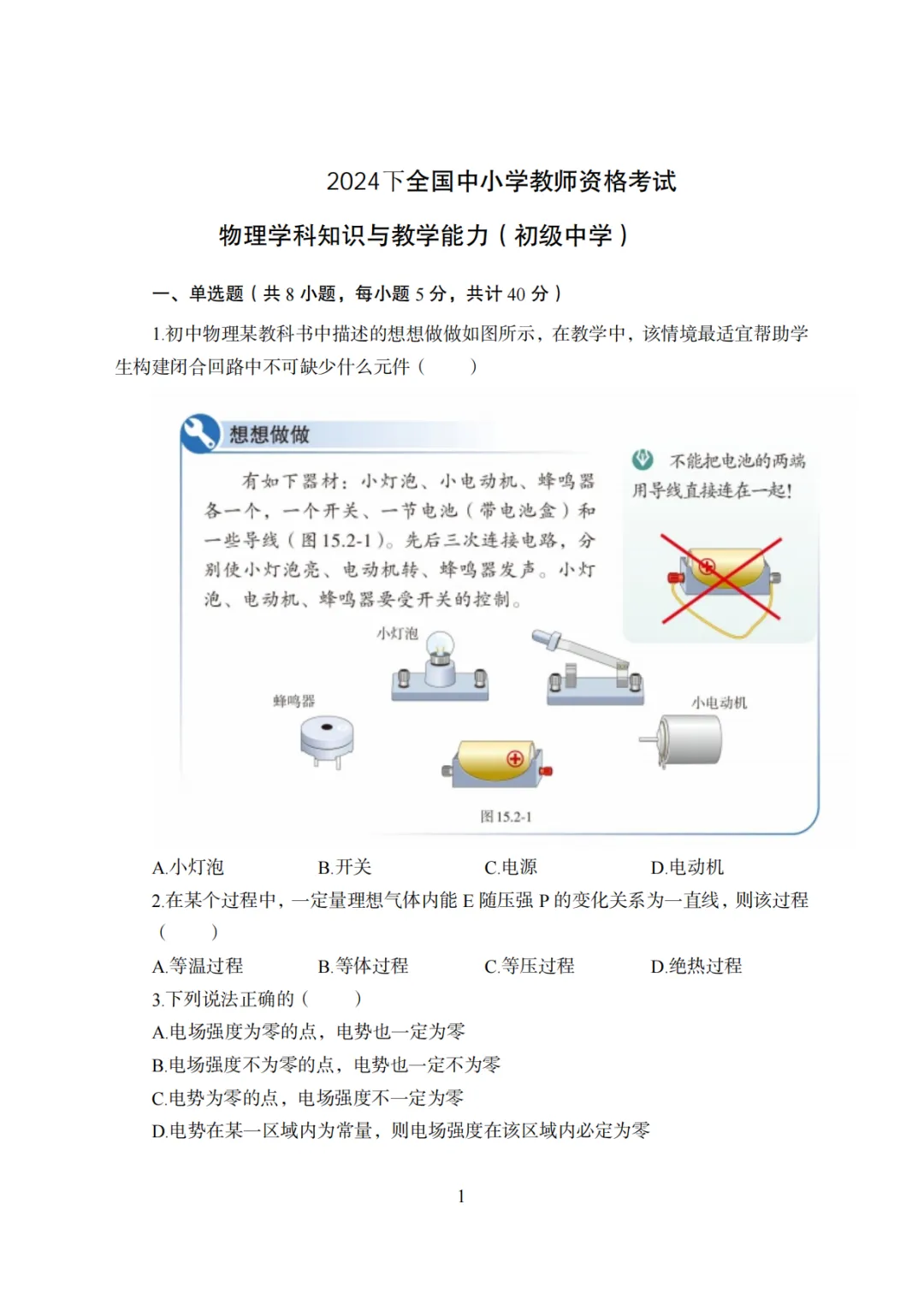 2024下全国中小学教师资格考试

物理学科知识与教学能力（初级中学）

一、单选题（共 8 小题，每小题 5 分，共计 40 分）

1.初中物理某教科书中描述的想想做做如图所示，在教学中，该情境最适宜帮助学生构建闭合回路中不可缺少什么元件（　　）

想想做做

有如下器材：小灯泡、小电动机、蜂鸣器各一个，一个开关、一节电池（带电池盒）和一些导线（图 15.2-1）。先后三次连接电路，分别使小灯泡亮、电动机转、蜂鸣器发声。小灯泡、电动机、蜂鸣器要受开关的控制。

不能把电池的两端用导线直接连在一起！

小灯泡

蜂鸣器

小电动机

图 15.2-1

A.小灯泡　　B.开关　　C.电源　　D.电动机

2.在某个过程中，一定量理想气体内能 E 随压强 P 的变化关系为一直线，则该过程（　　）

A.等温过程　　B.等体过程　　C.等压过程　　D.绝热过程

3.下列说法正确的（　　）

A.电场强度为零的点，电势也一定为零

B.电场强度不为零的点，电势也一定不为零

C.电势为零的点，电场强度不一定为零

D.电势在某一区域内为常量，则电场强度在该区域内必定为零

1