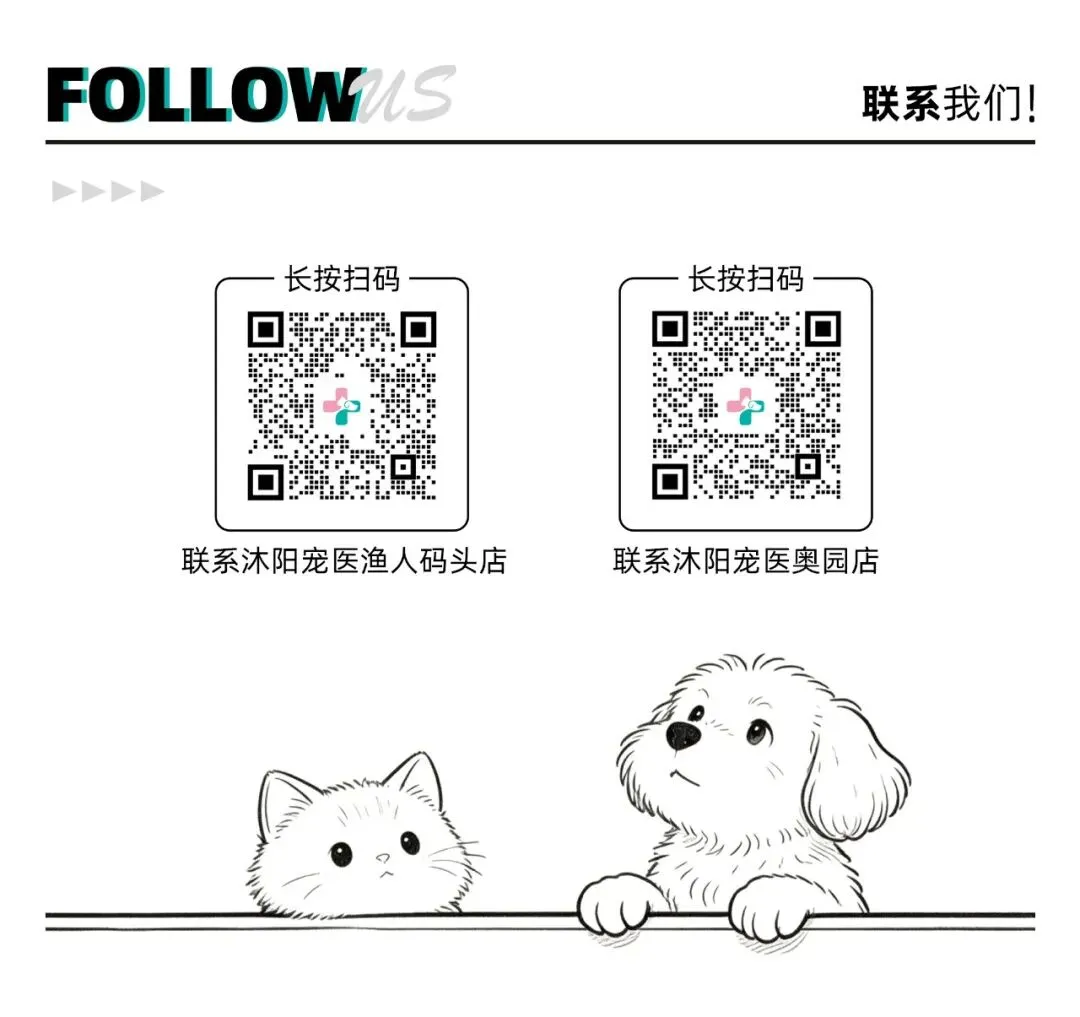 FOLLOW US

联系我们!

长按扫码

联系沐阳宠医渔人码头店

长按扫码

联系沐阳宠医奥园店