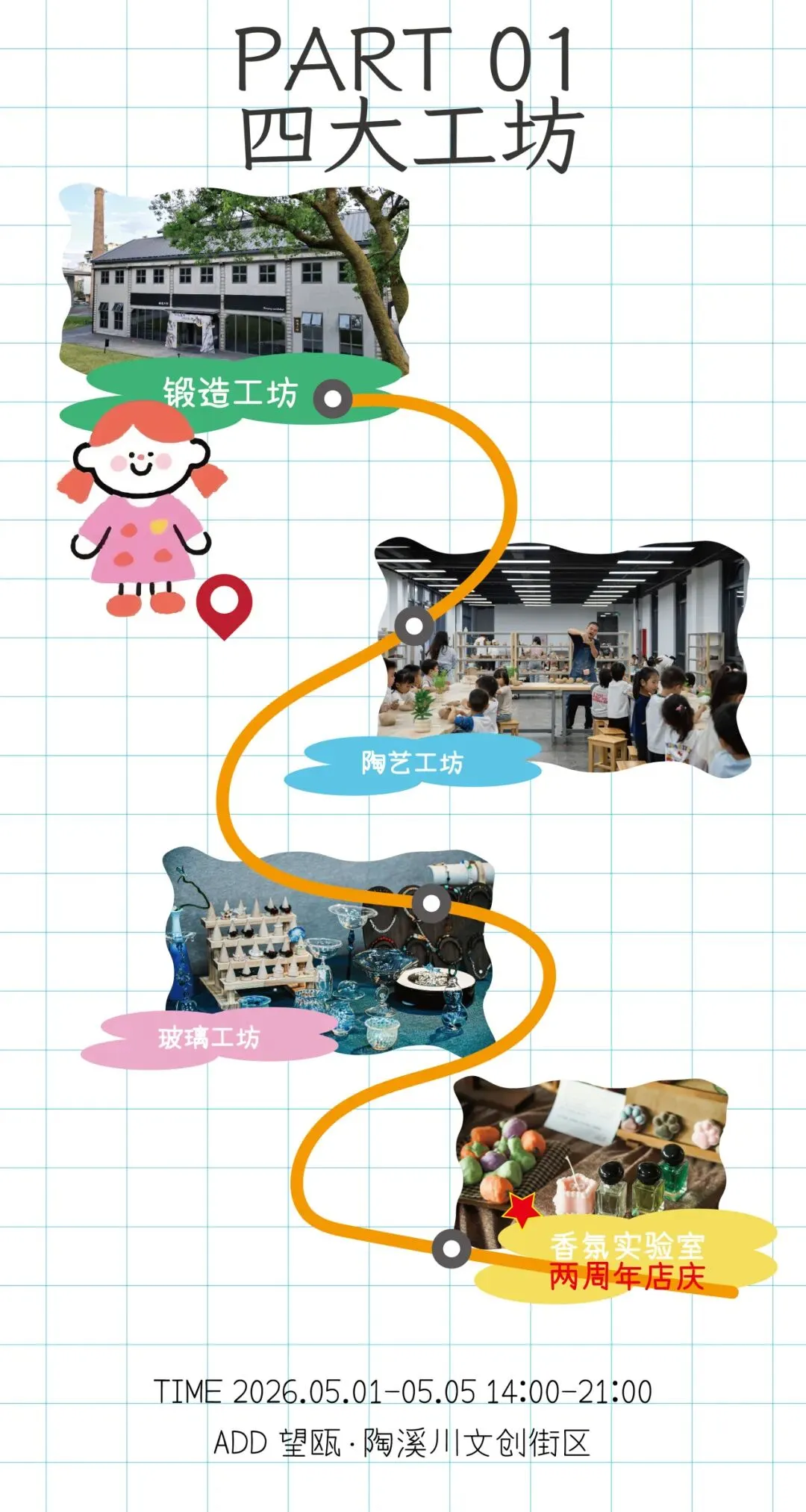 PART 01
四大工坊

锻造工坊

陶艺工坊

玻璃工坊

香氛实验室
两周年店庆

TIME 2026.05.01-05.05 14:00-21:00
ADD 望瓯·陶溪川文创街区